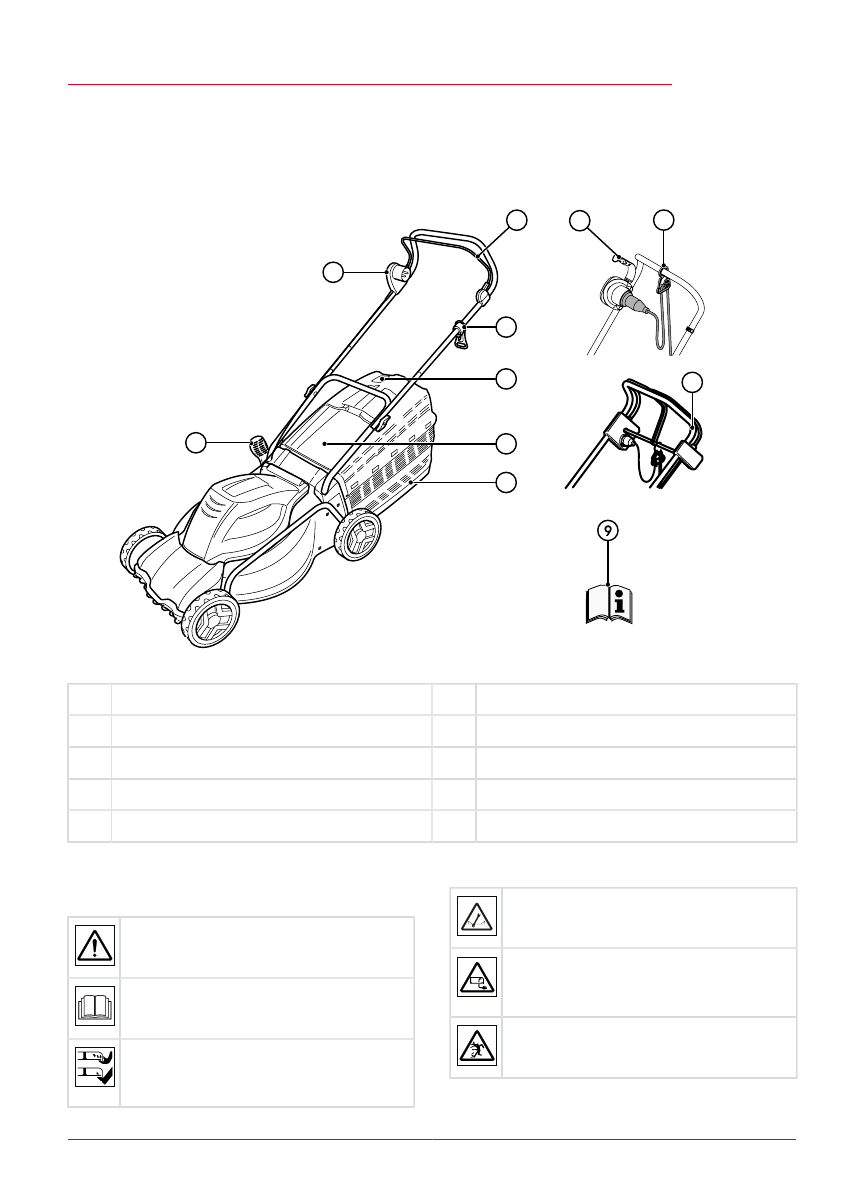 9