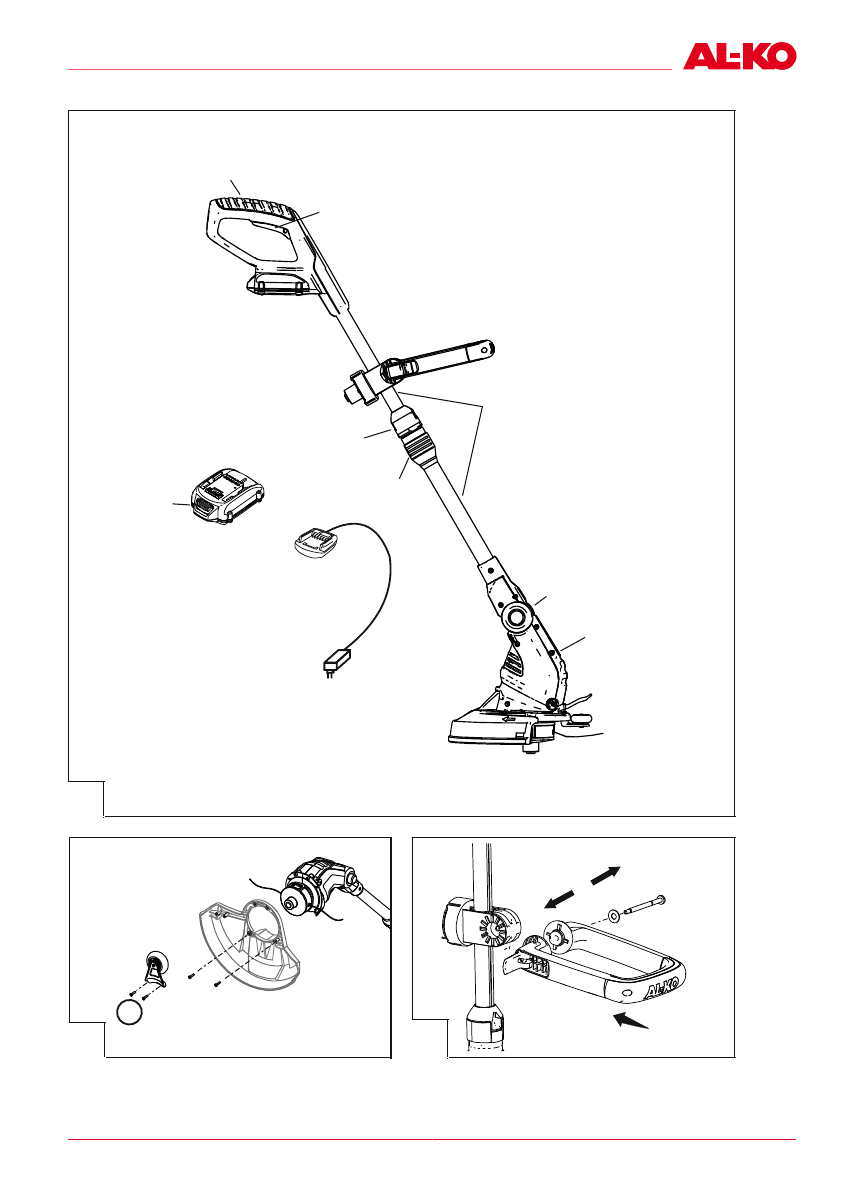 AL-KO

AL-KO