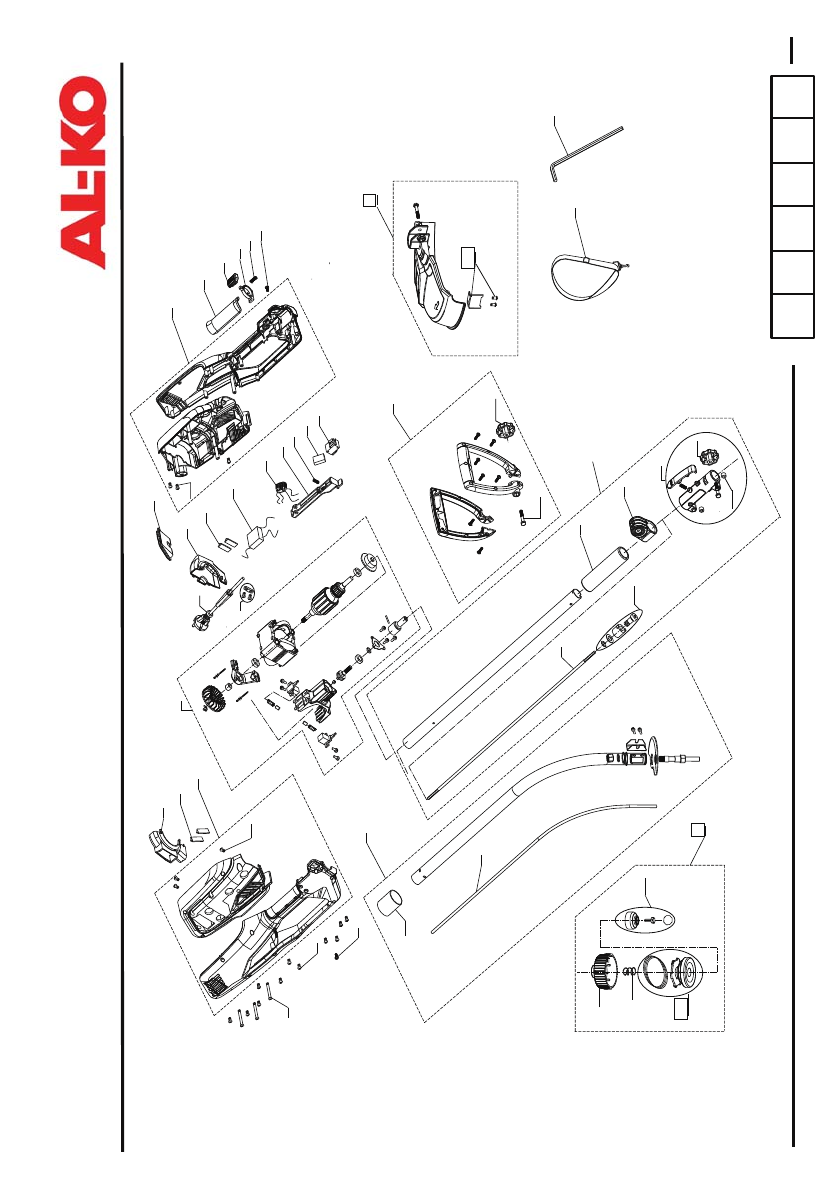 AL-KO