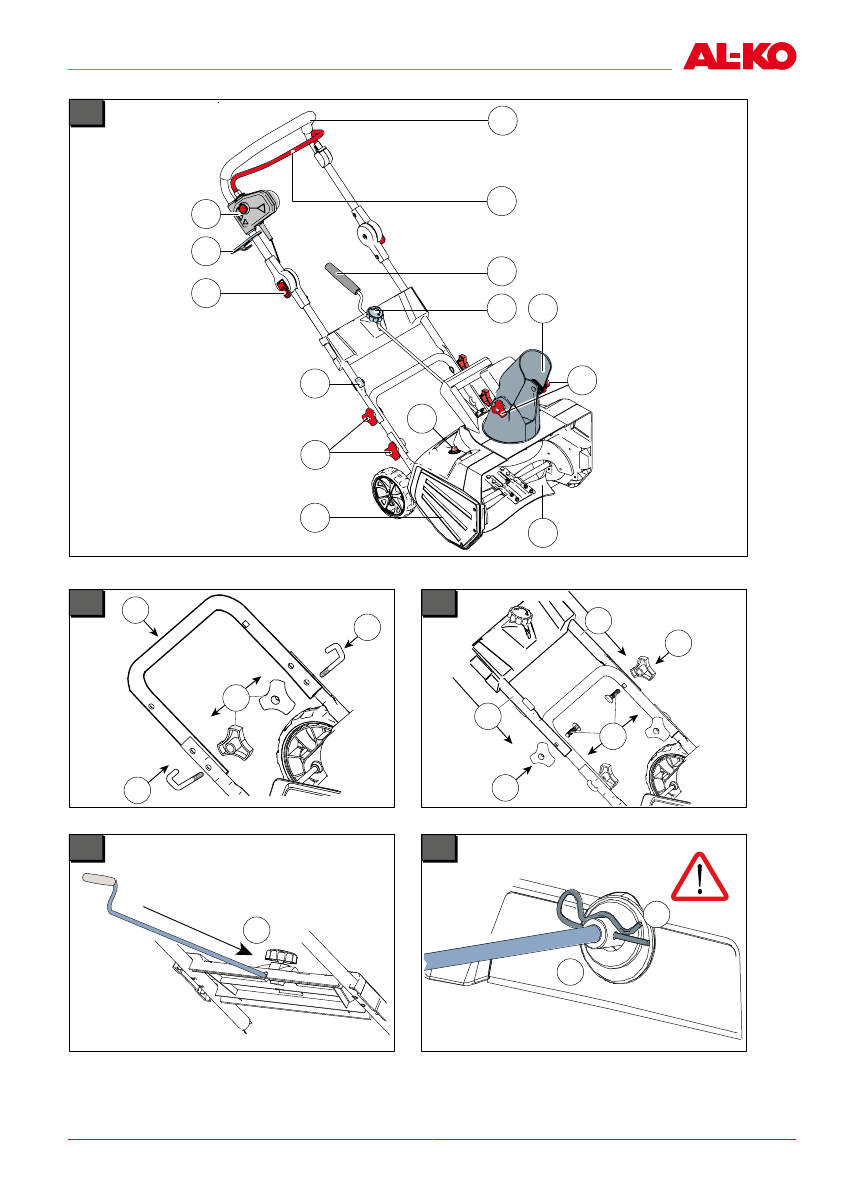 AL-KO