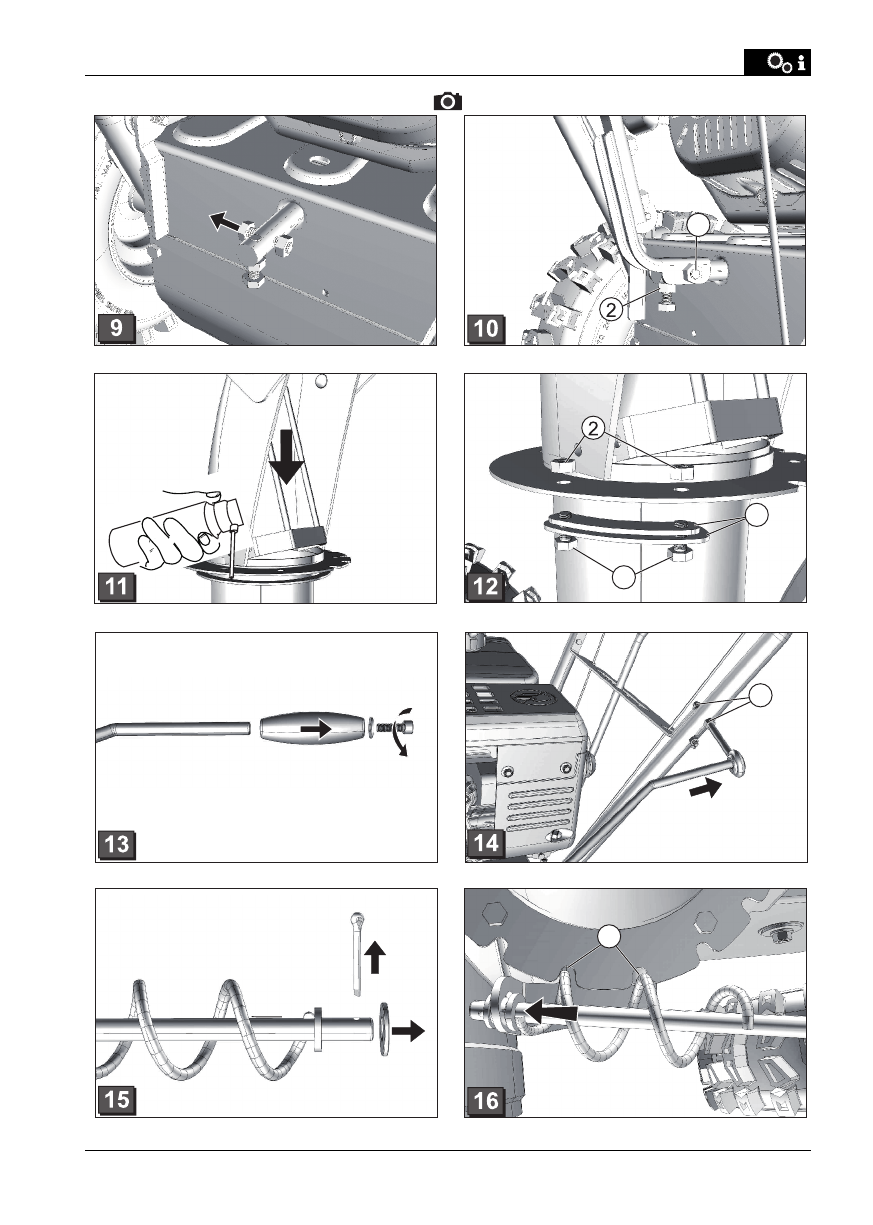 9

2

10

11

2

12

13

14

15

16