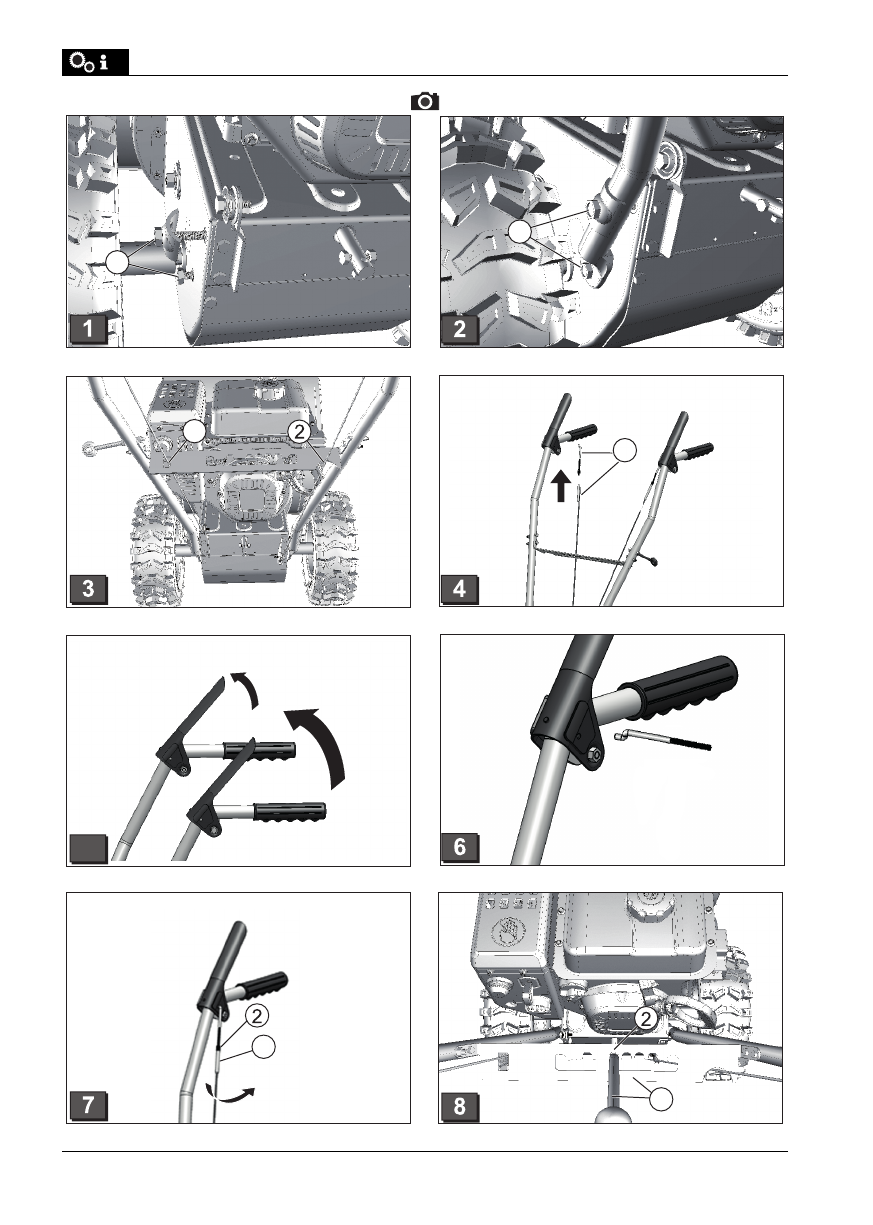 1

2

2

3

4

6

2

7

2

8