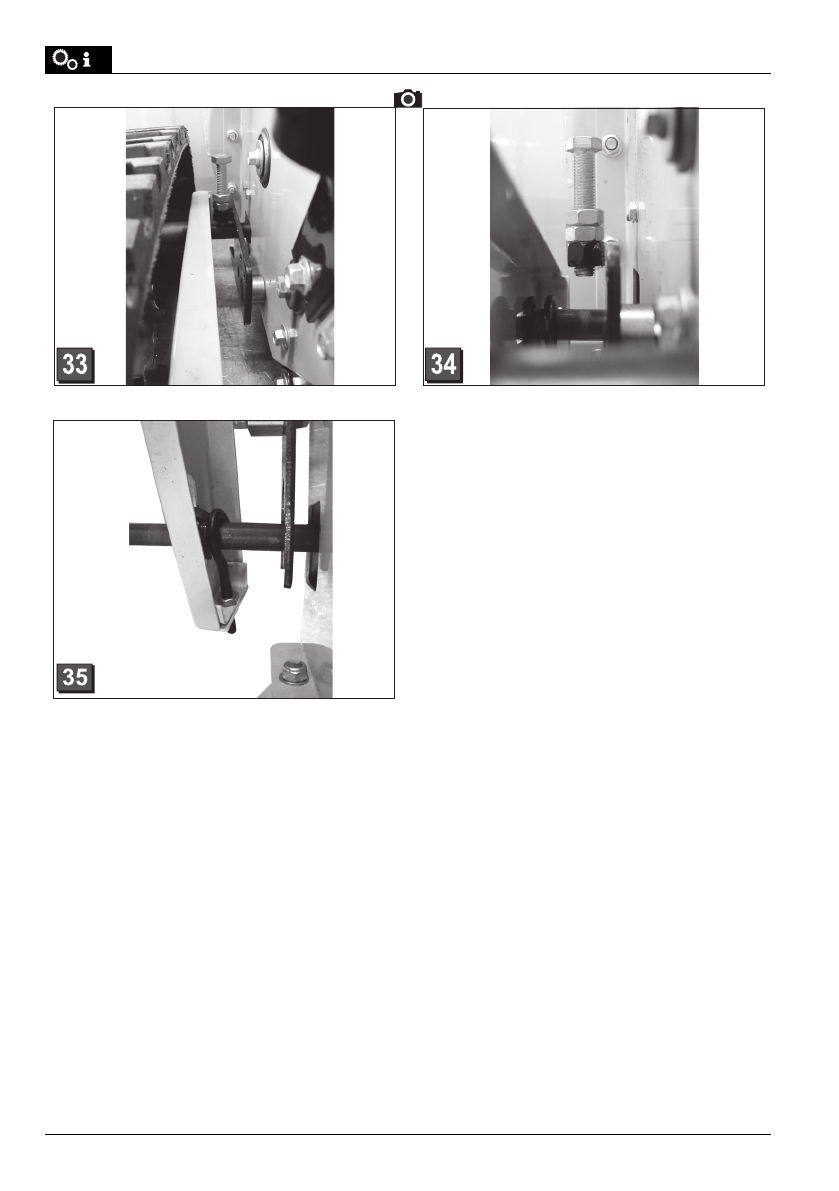 33

34

35