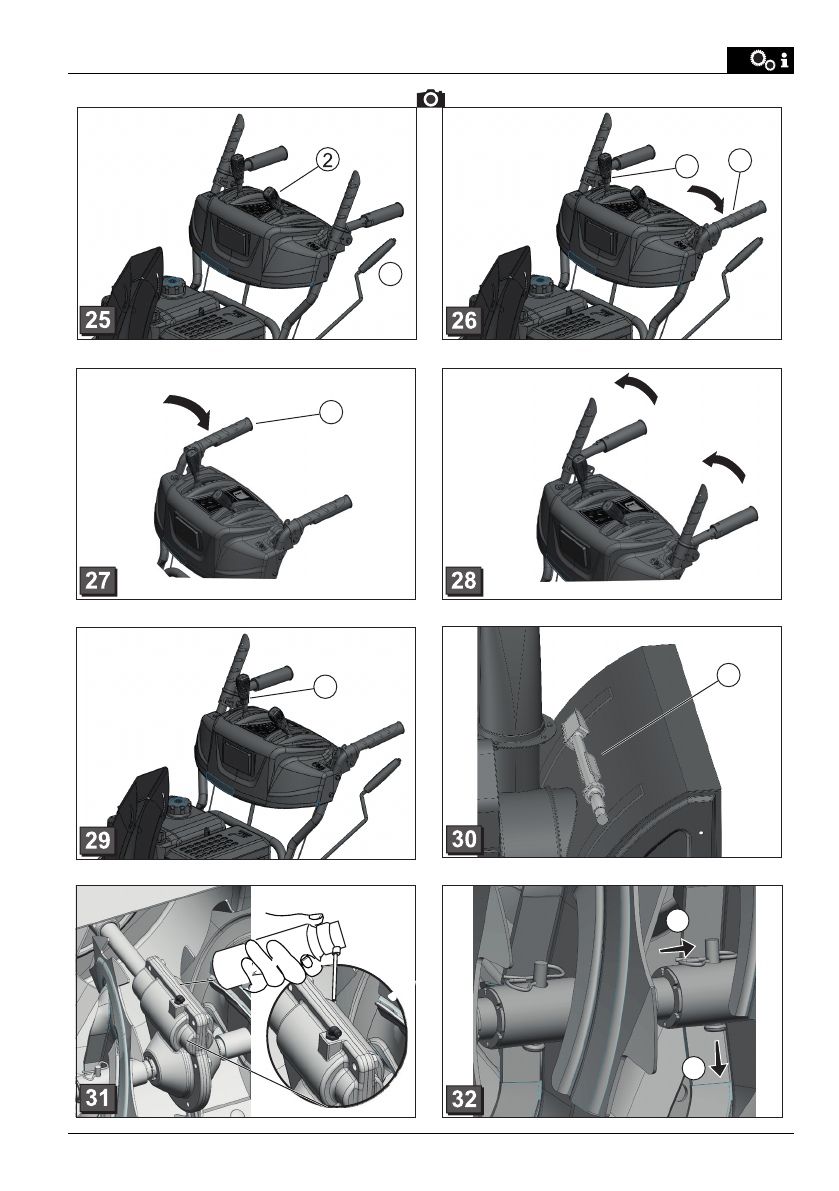 2

25

26

27

28

29

30

31

32