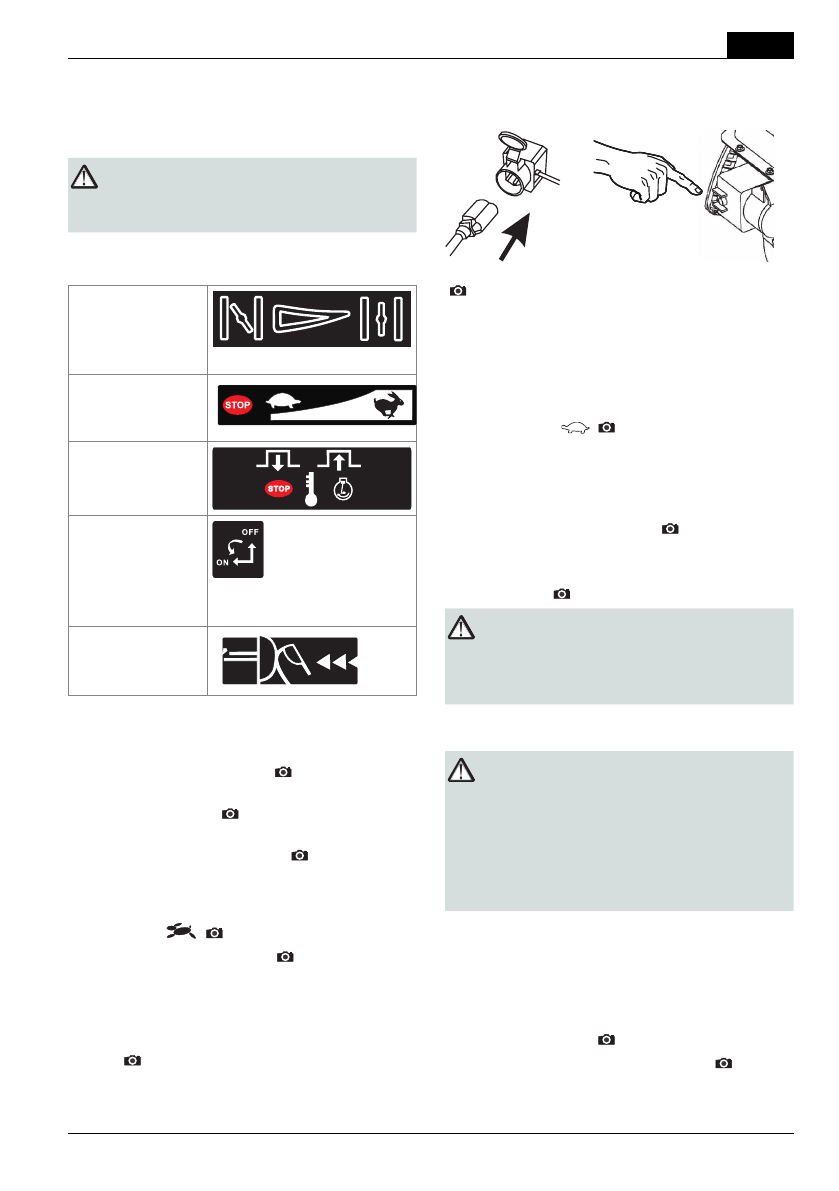 STOP

STOP

OFF

ON