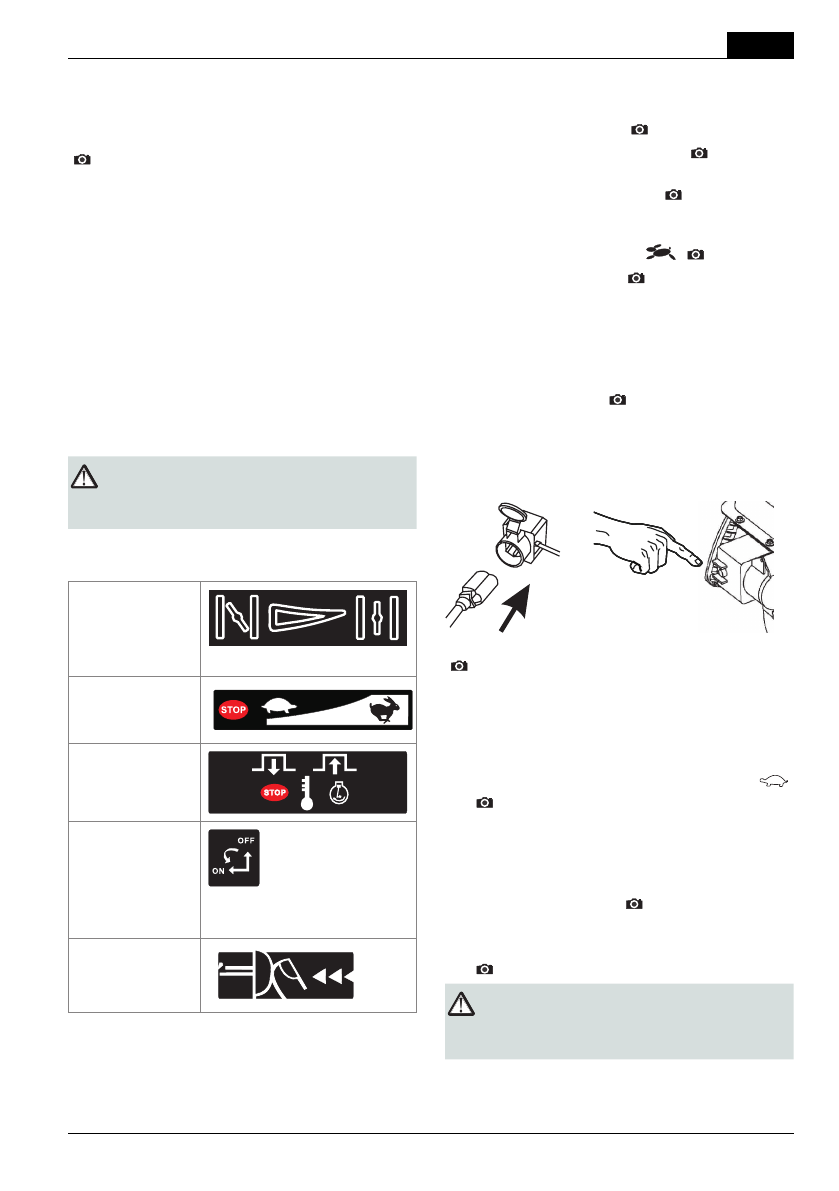 STOP

STOP

OFF

ON