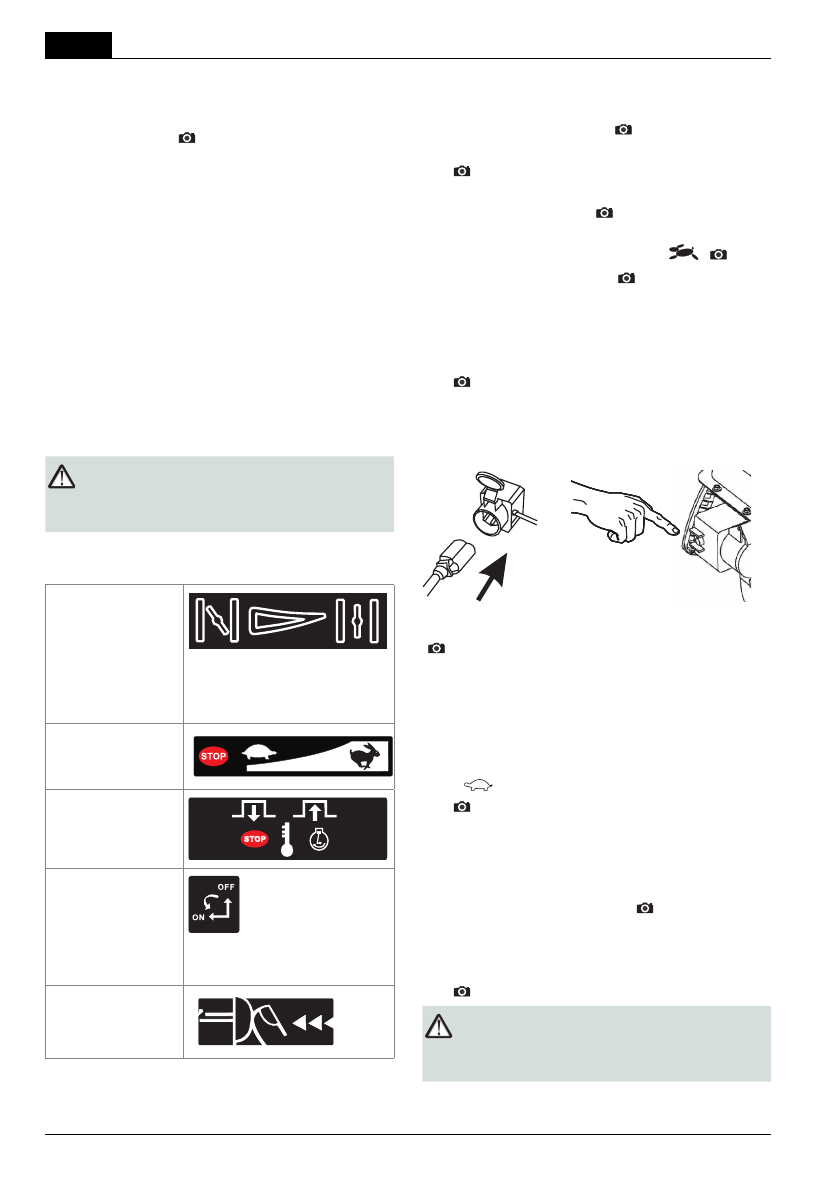 STOP

STOP

OFF

ON