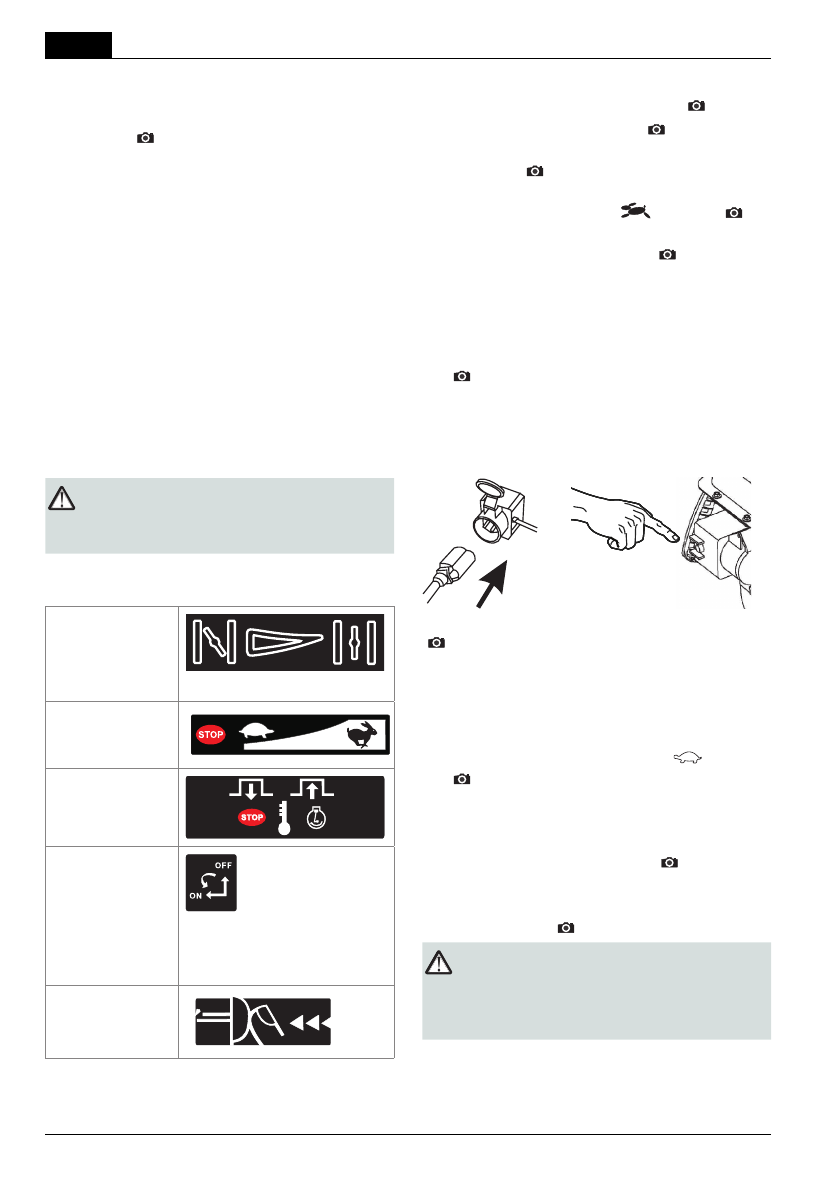 STOP

STOP

OFF

ON