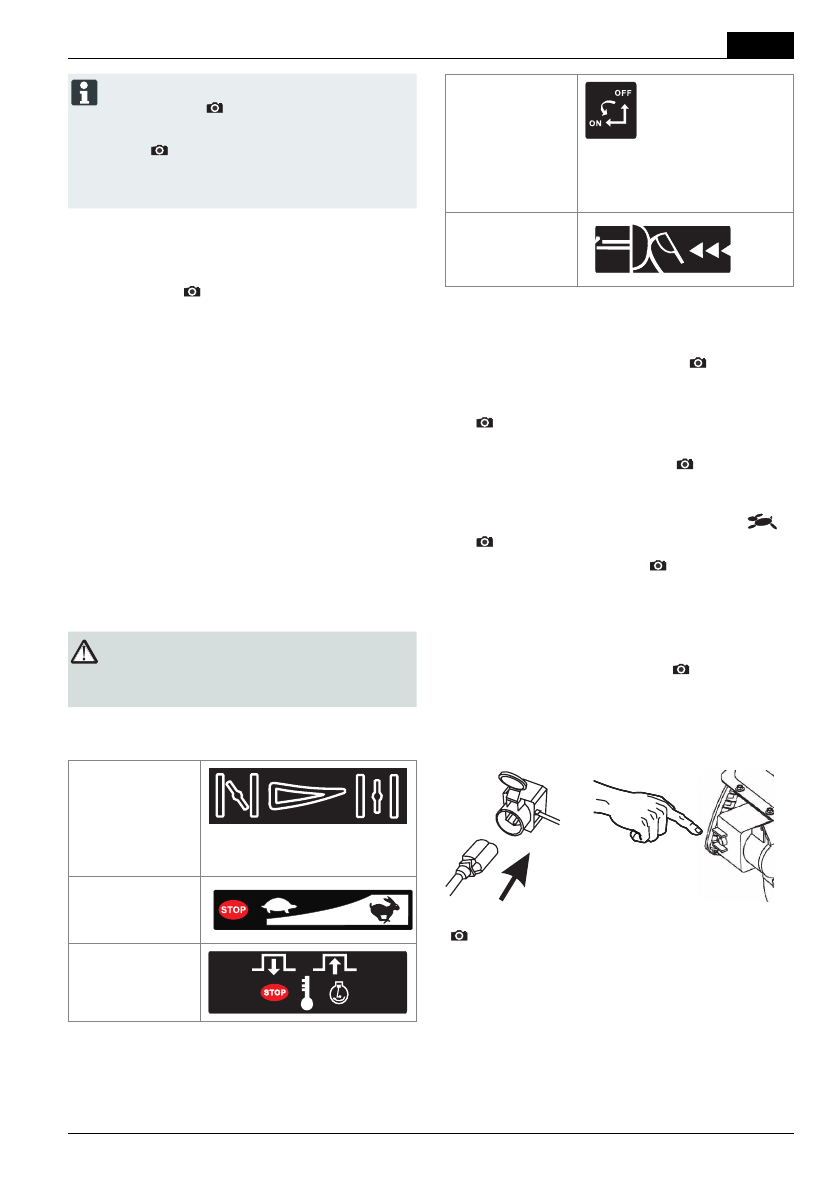 OFF
ON

STOP

STOP