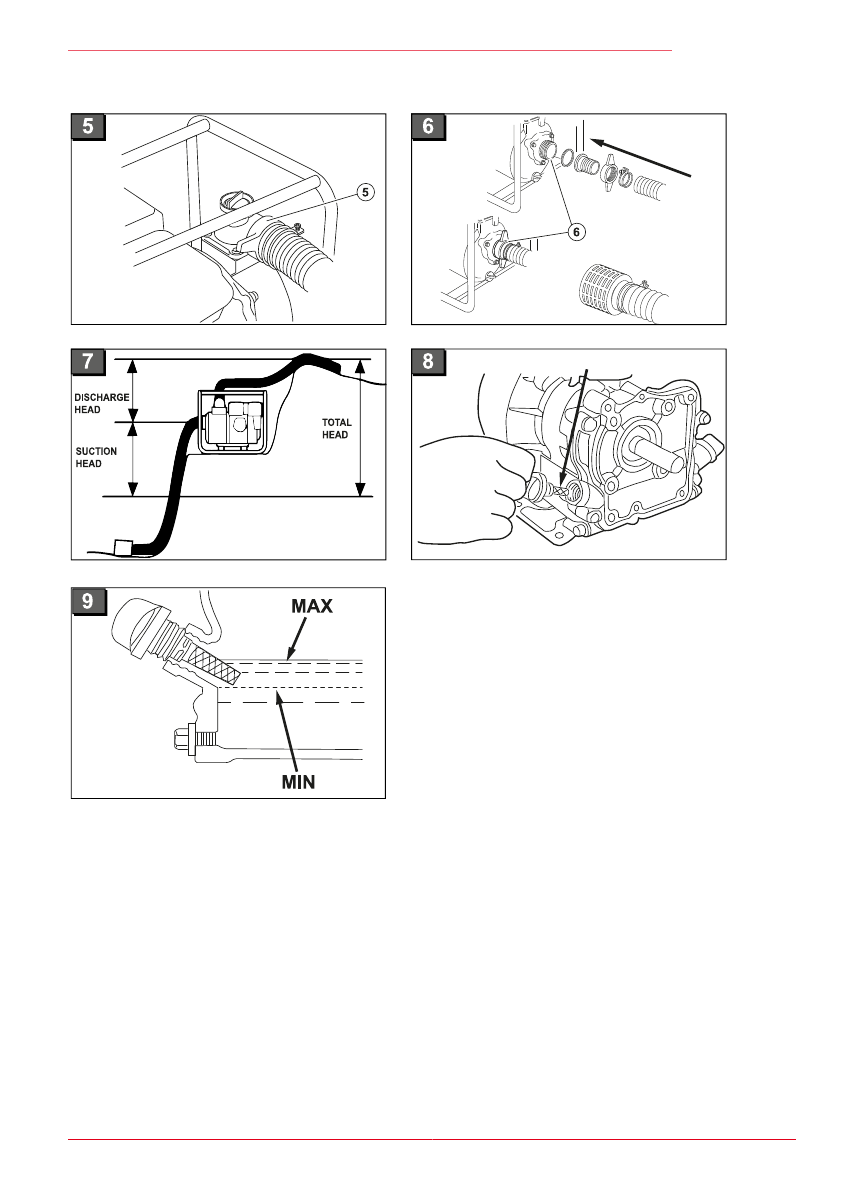 5

5

6

6

7

DISCHARGE HEAD

SUCTION HEAD

TOTAL HEAD

8

9

MAX

MIN