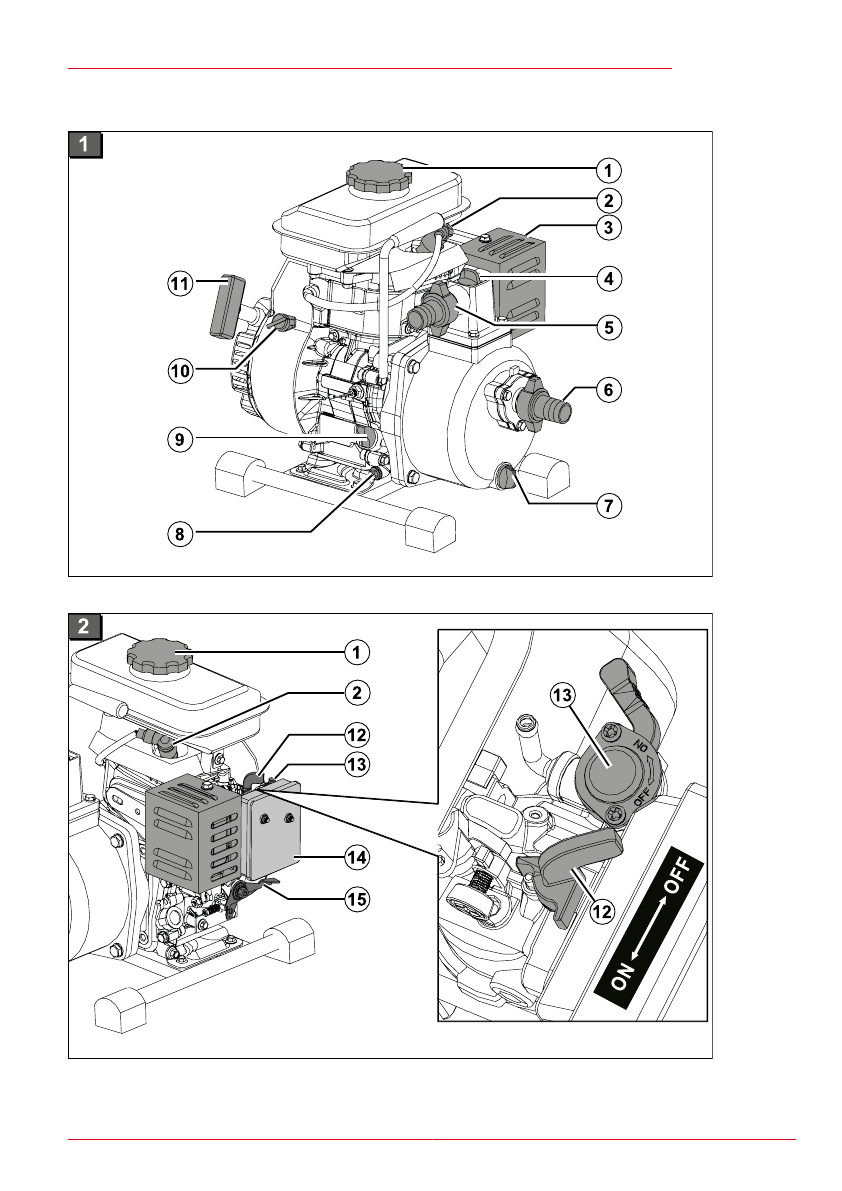 1

1
2
3
4
5
6
7
8
9
10
11

2

1
2
12
13
14
15

13
ON
OFF
12
ON
OFF