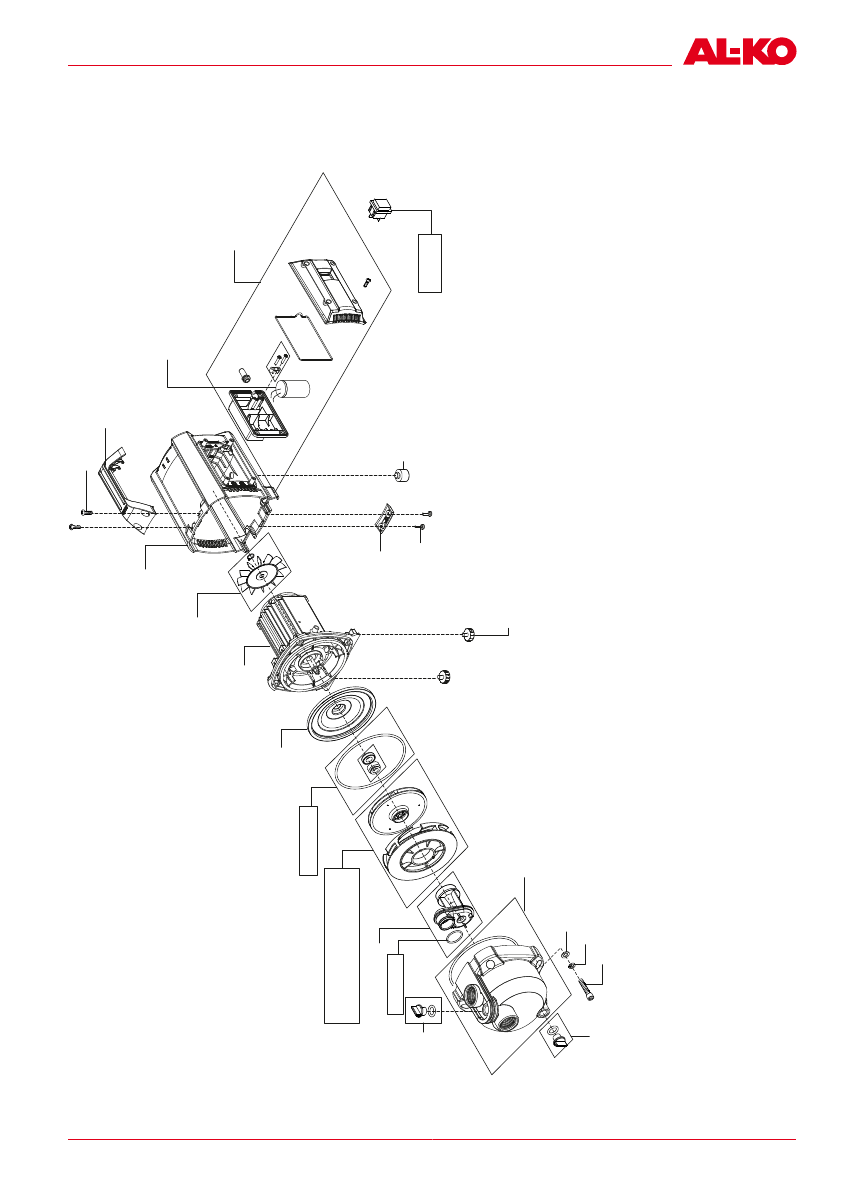 AL-KO