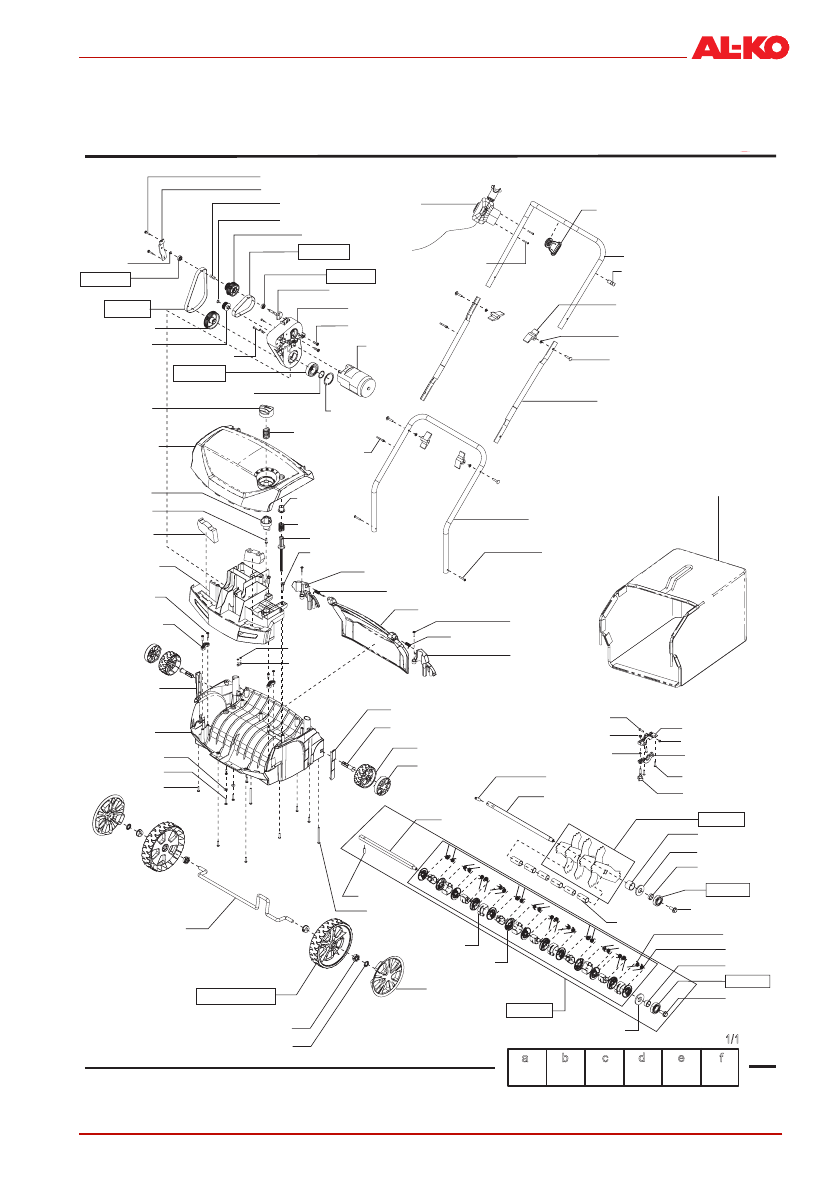 AL-KO

1/1

| a | b | c | d | e | f |
|---|---|---|---|---|---|