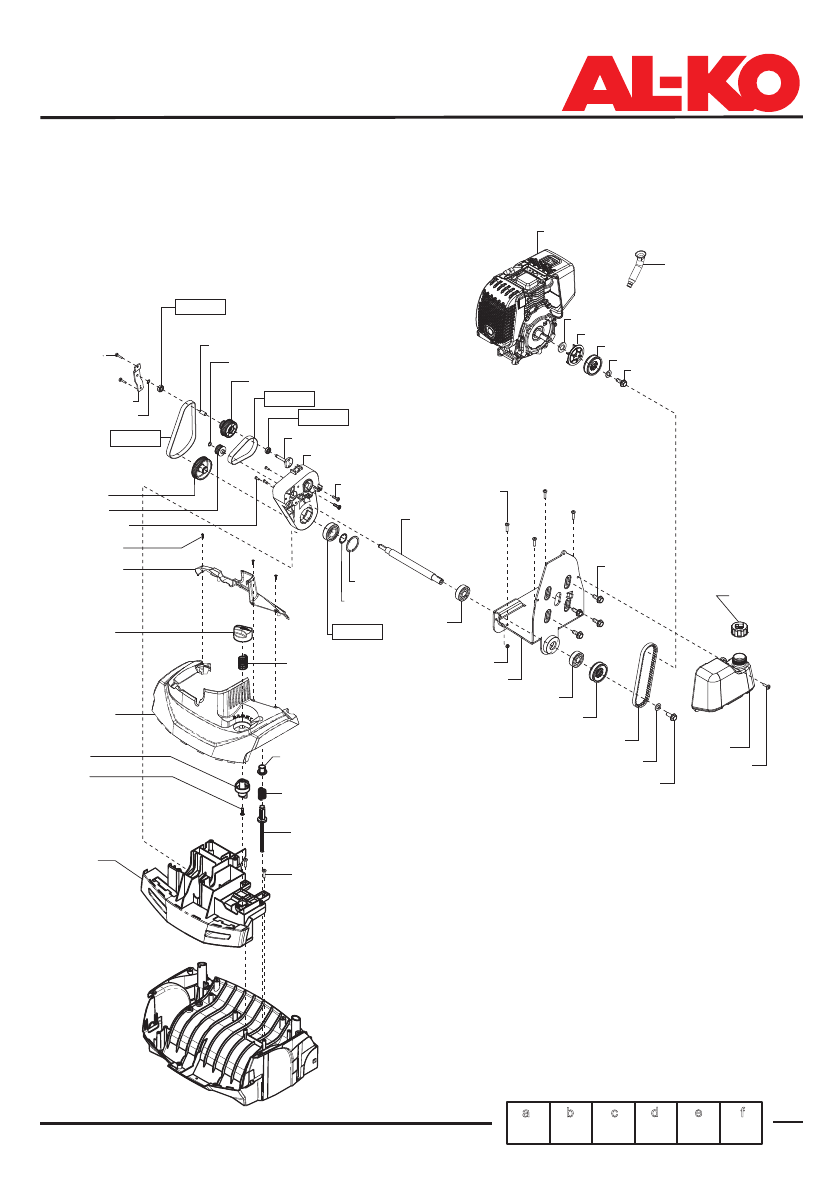 AL-KO

| a | b | c | d | e | f |
|---|---|---|---|---|---|