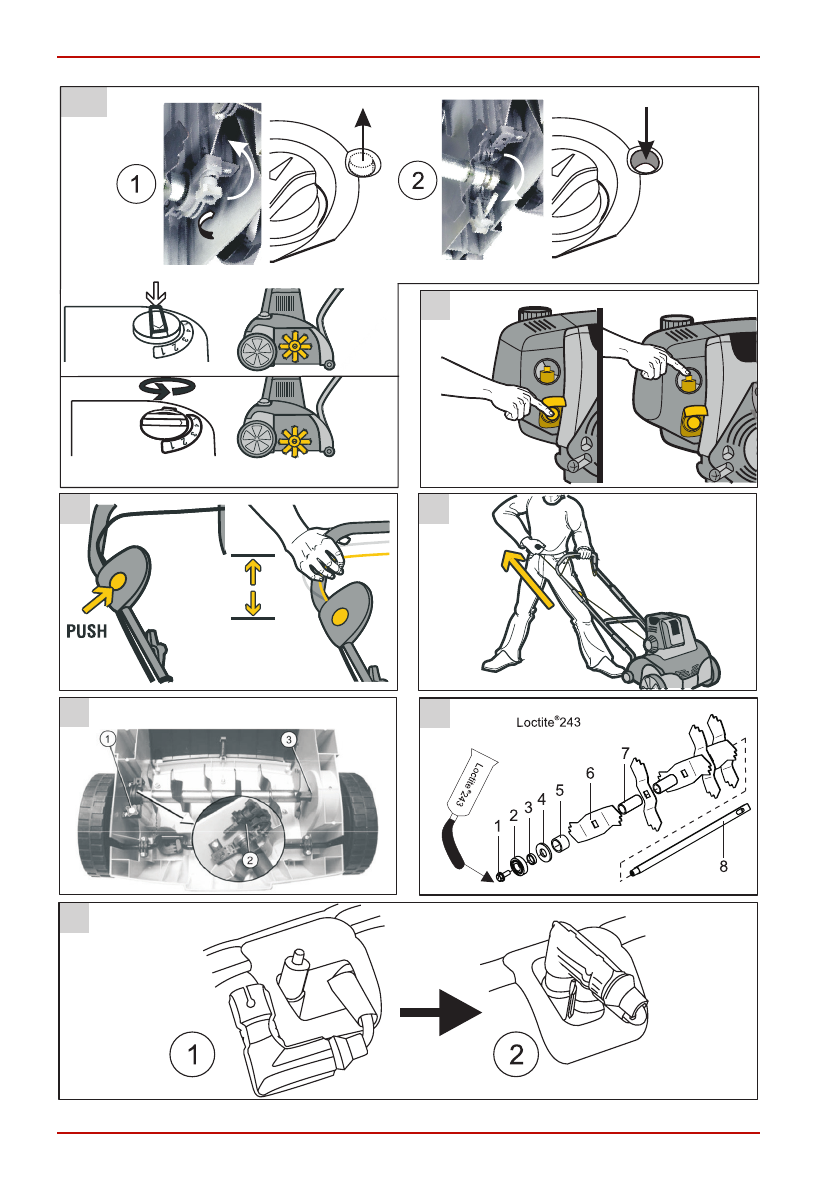 1

2

PUSH

1

3

2

Loctite®243

Loctite®243

1 2 3 4 5 6 7

8

1

2