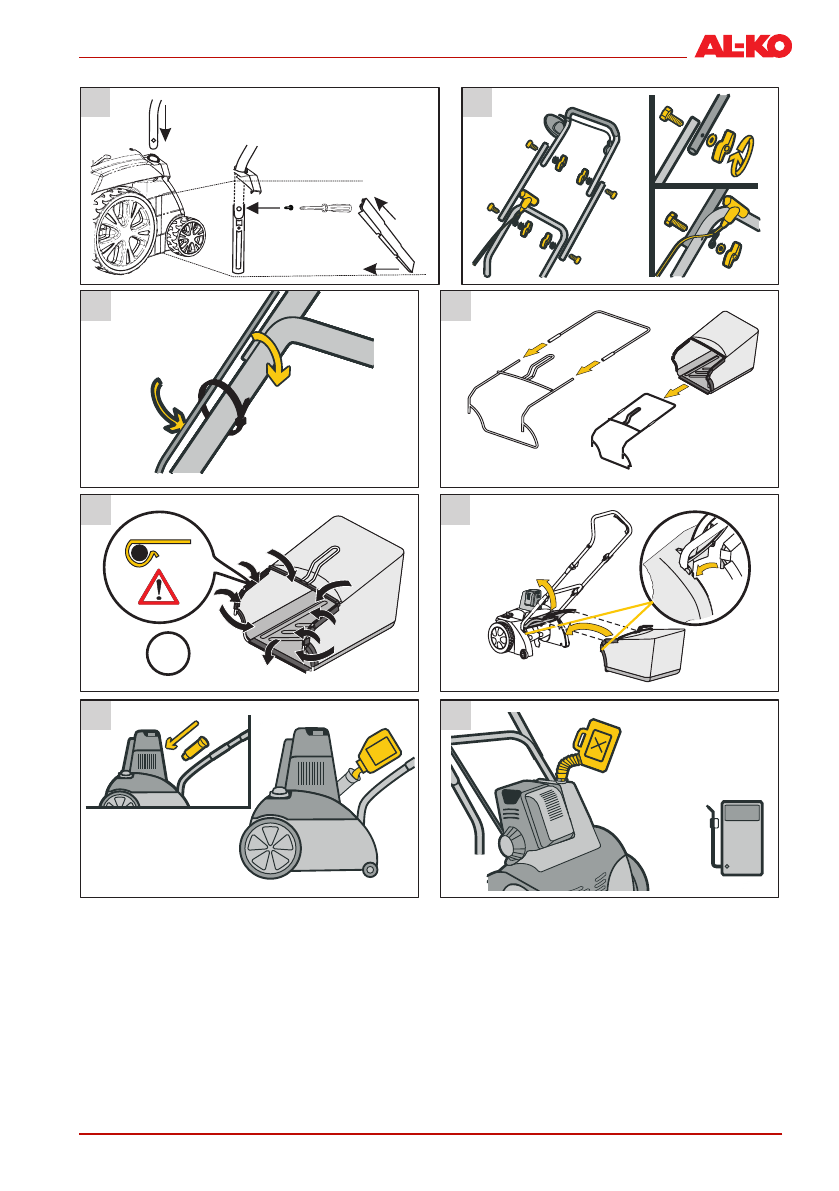 AL-KO