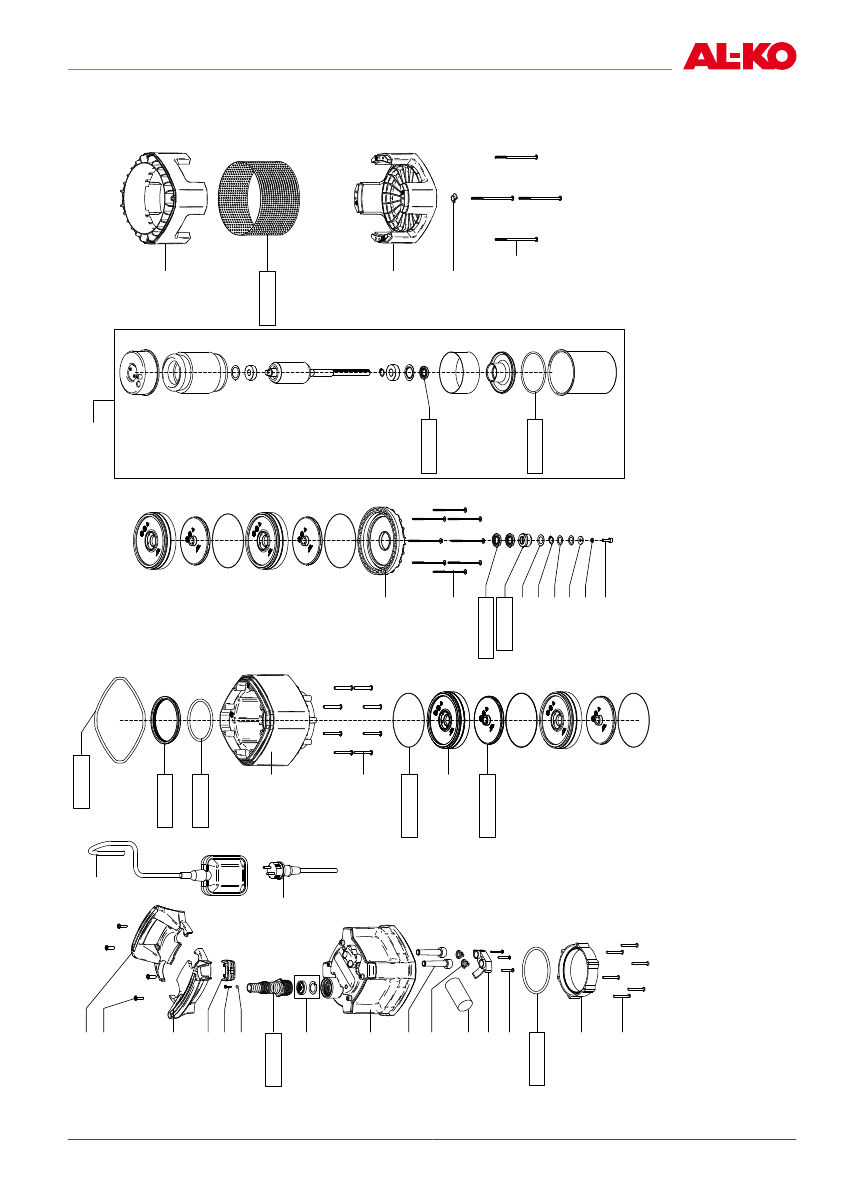 AL-KO