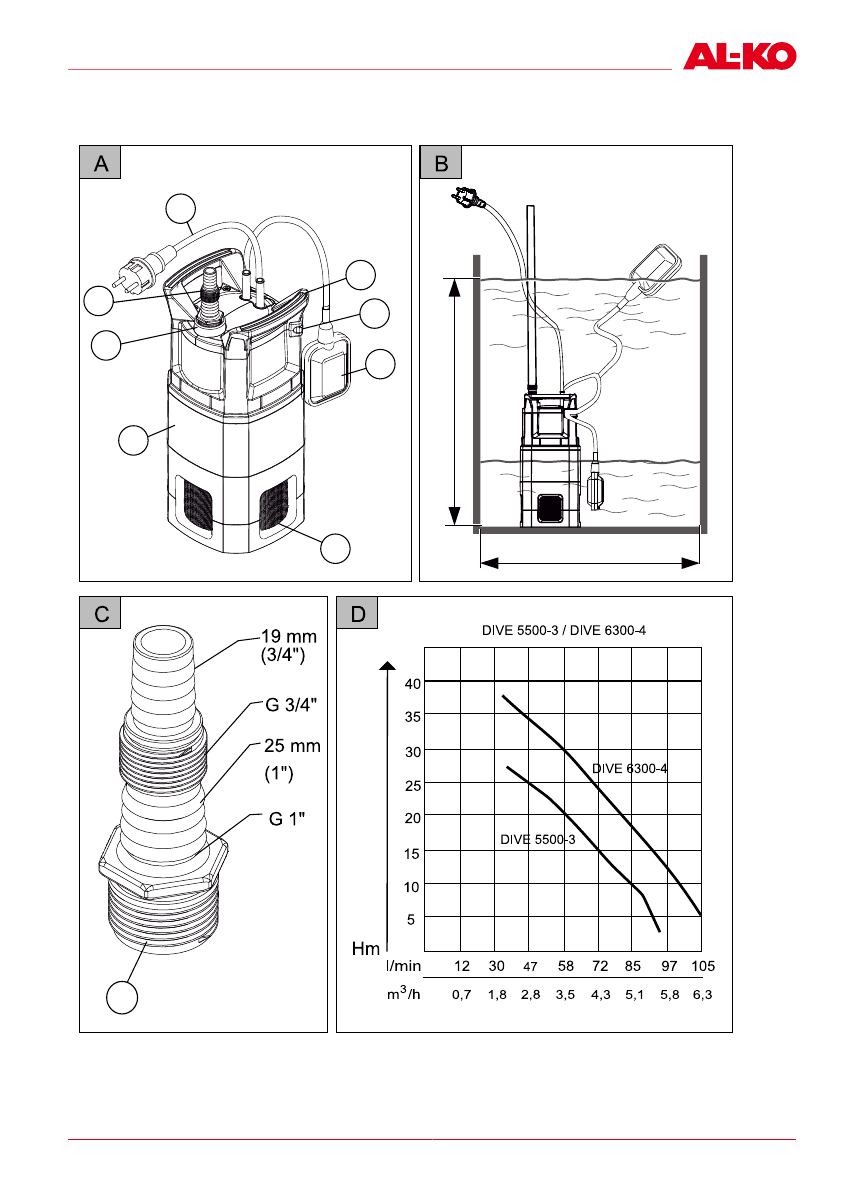 AL-KO

A

B

C

19 mm (3/4")

G 3/4"

25 mm (1")

G 1"

D

DIVE 5500-3 / DIVE 6300-4

40
35
30
25
20
15
10
5
Hm

DIVE 6300-4

DIVE 5500-3

| l/min | 12 | 30 | 47 | 58 | 72 | 85 | 97 | 105 |
|---|---|---|---|---|---|---|---|---|
| $m^3/h$ | 0,7 | 1,8 | 2,8 | 3,5 | 4,3 | 5,1 | 5,8 | 6,3 |