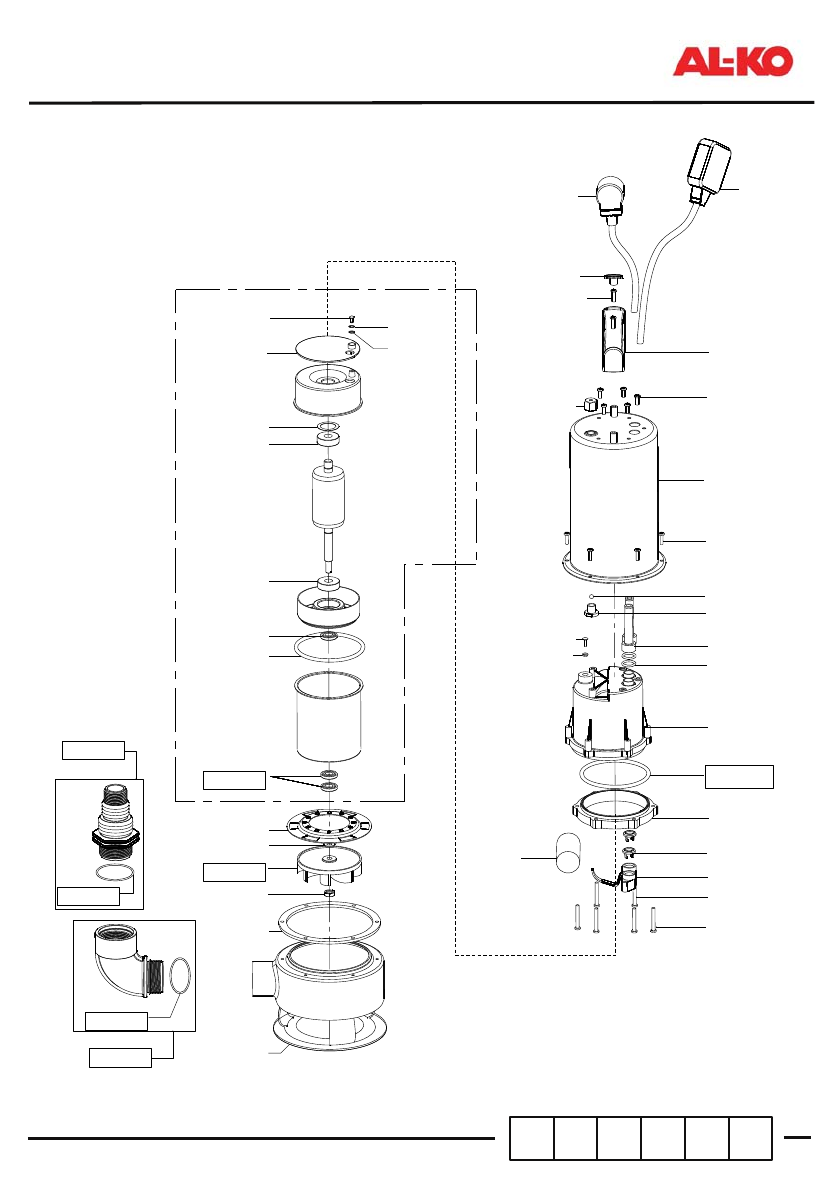 AL-KO