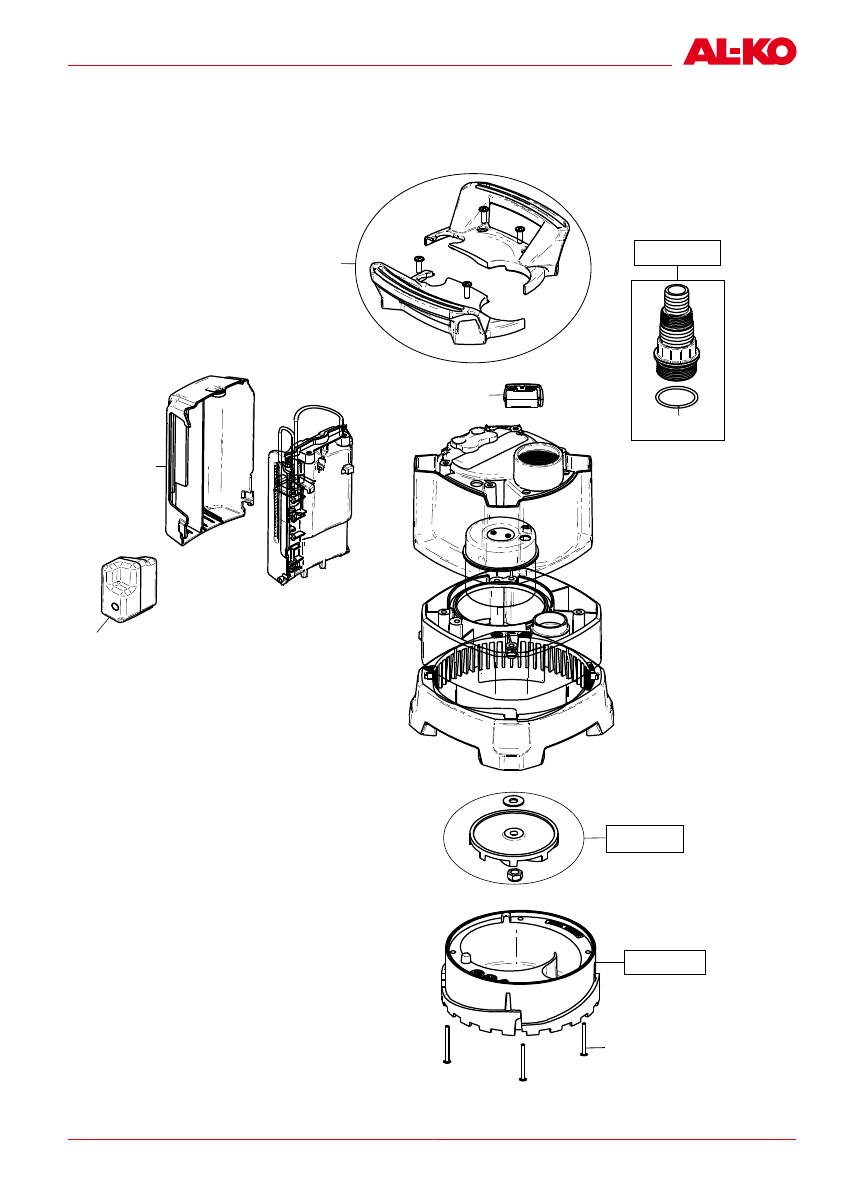 AL-KO