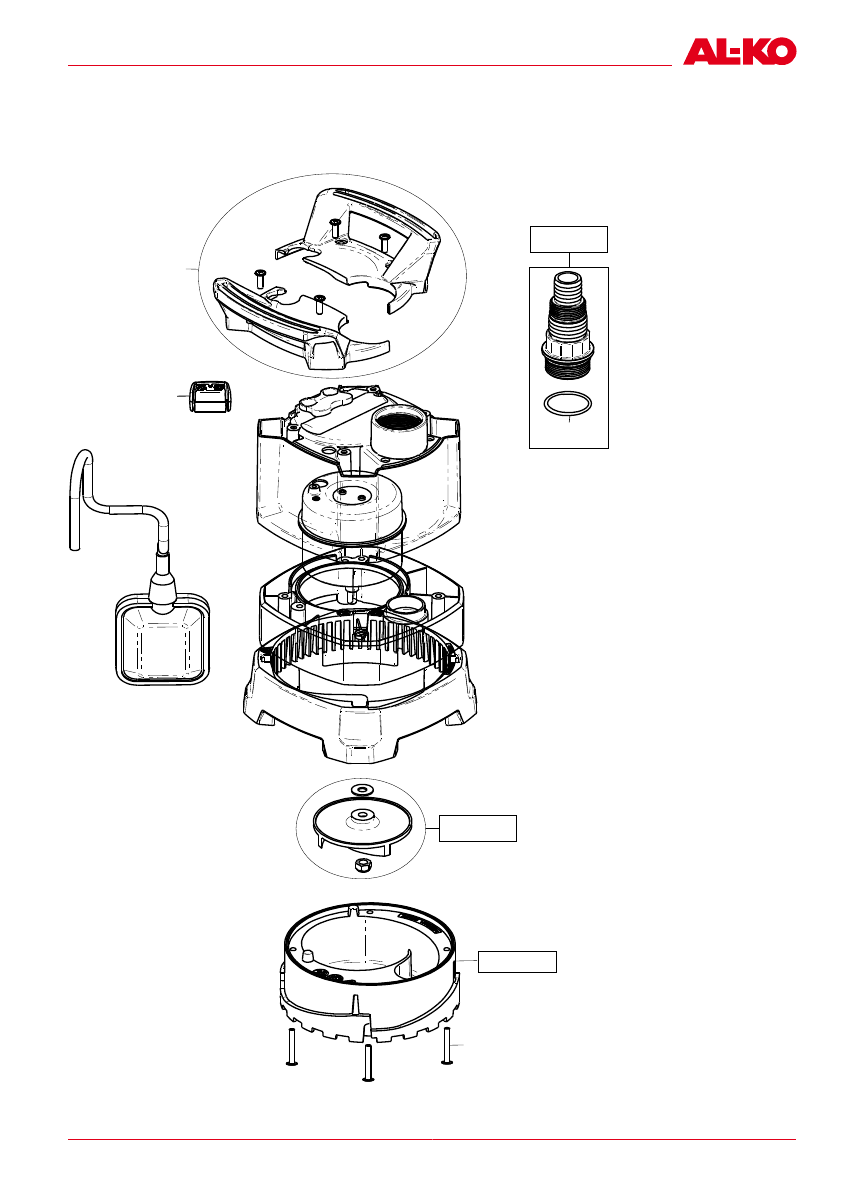 AL-KO