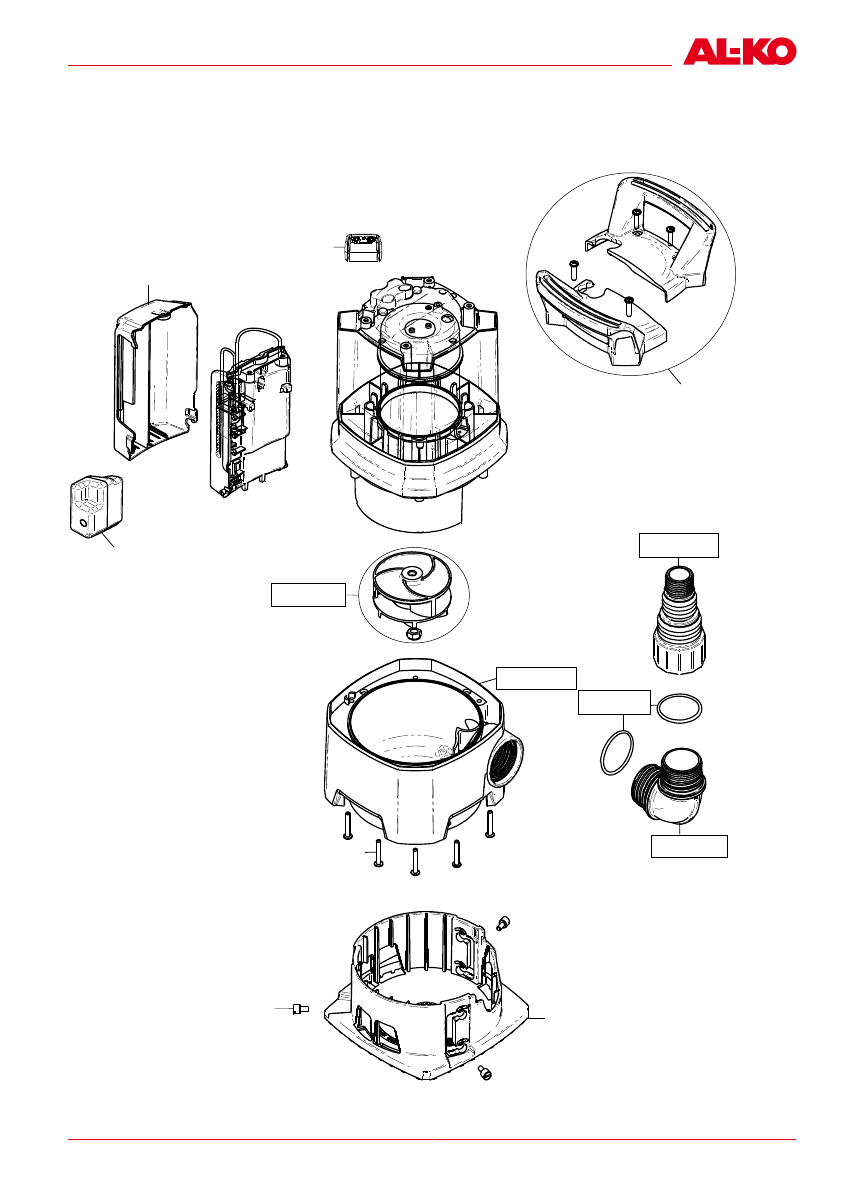 AL-KO