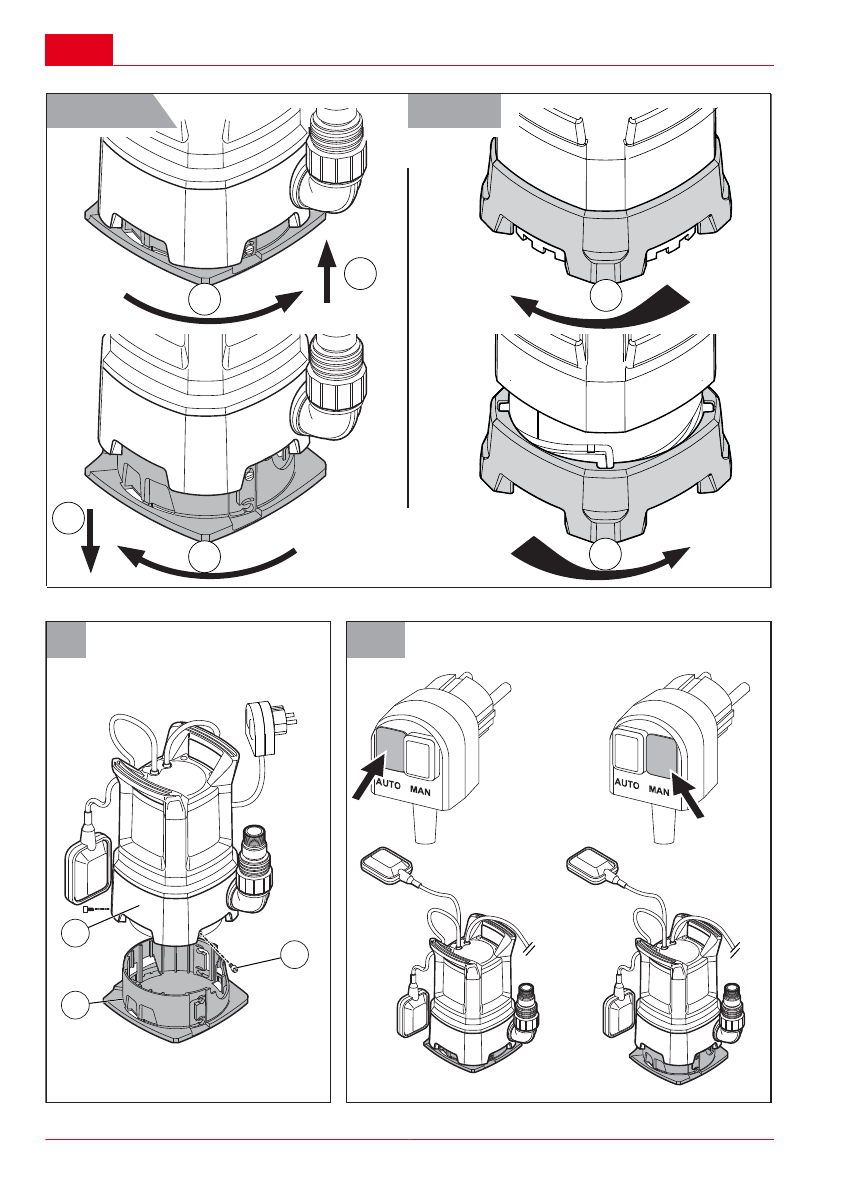 AUTO MAN

AUTO MAN