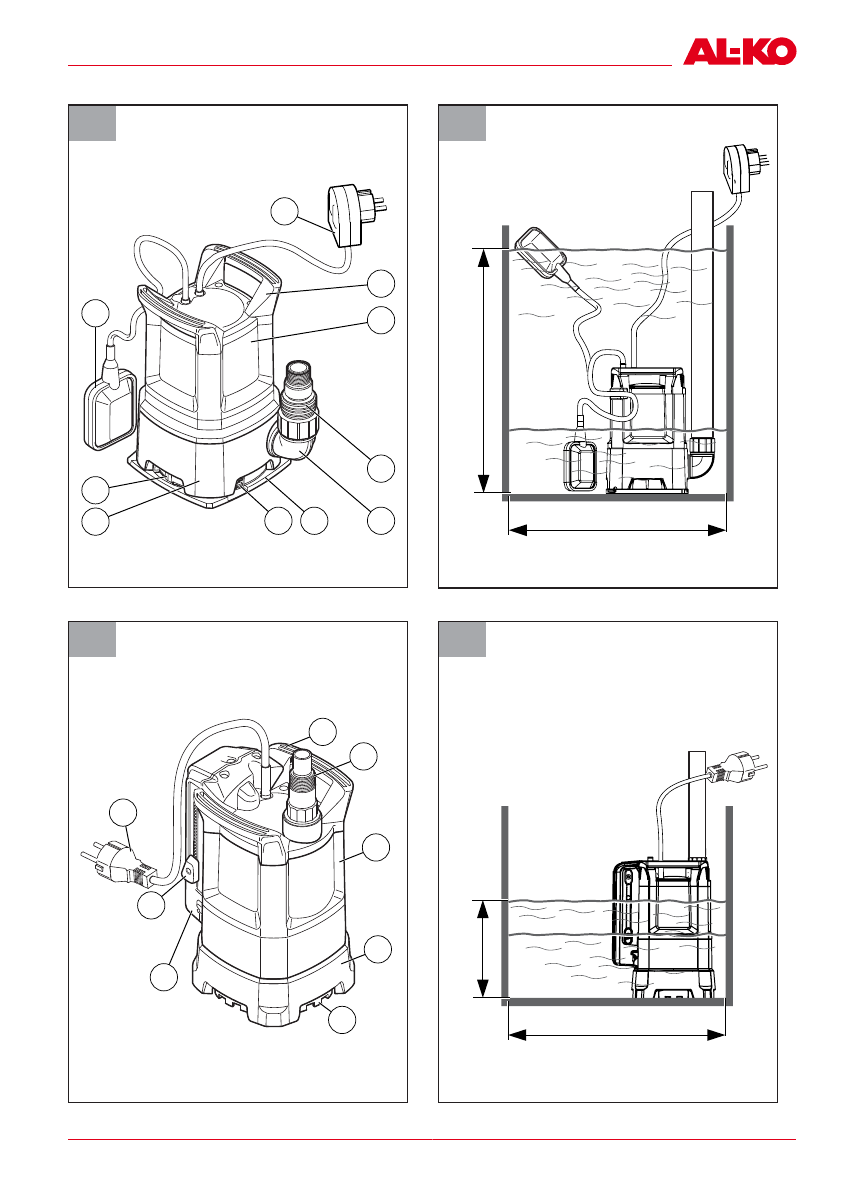 AL-KO