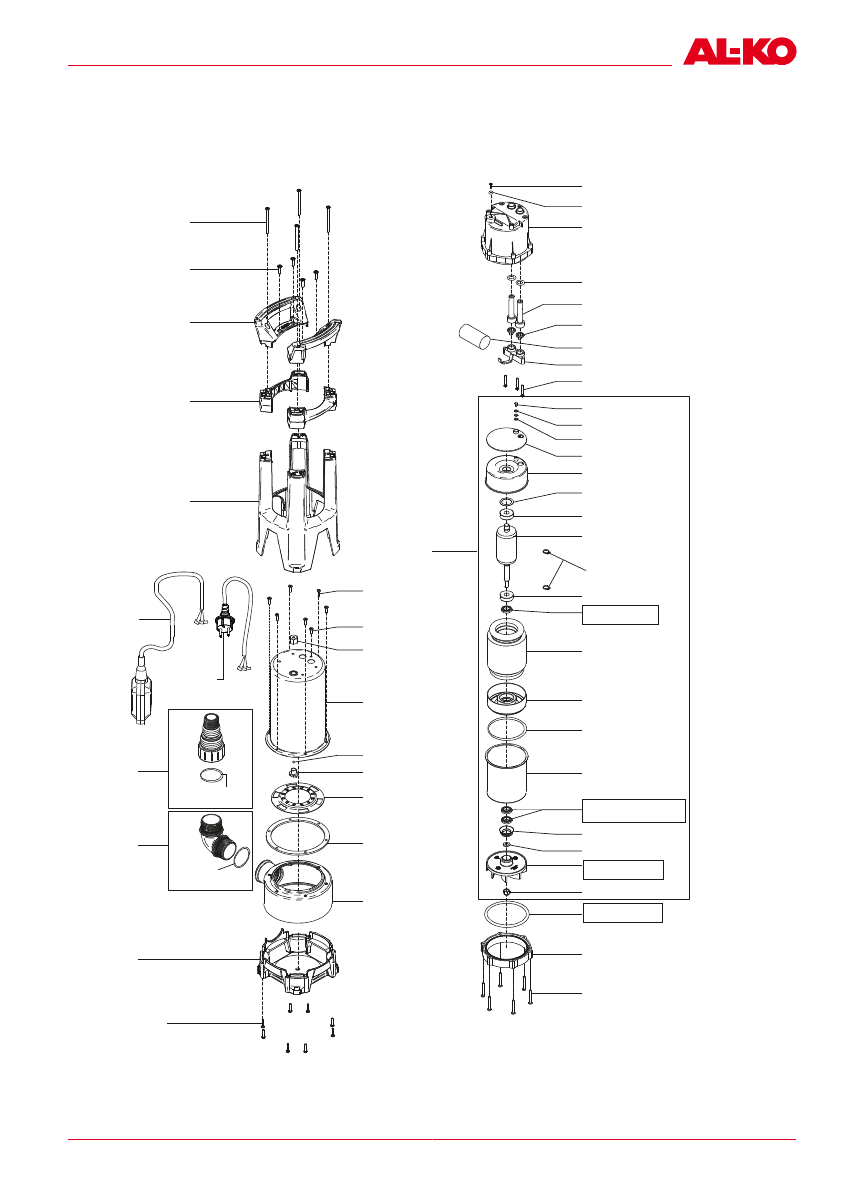 AL-KO