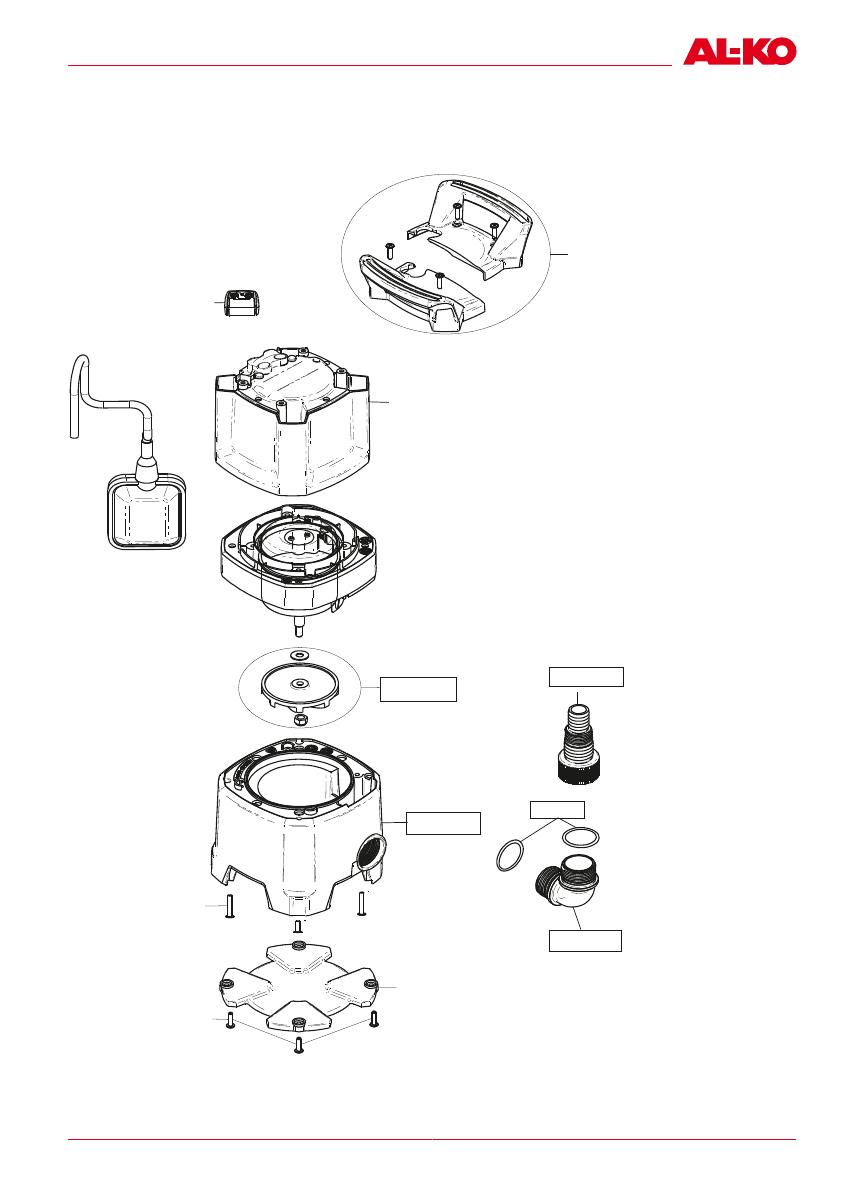 AL-KO