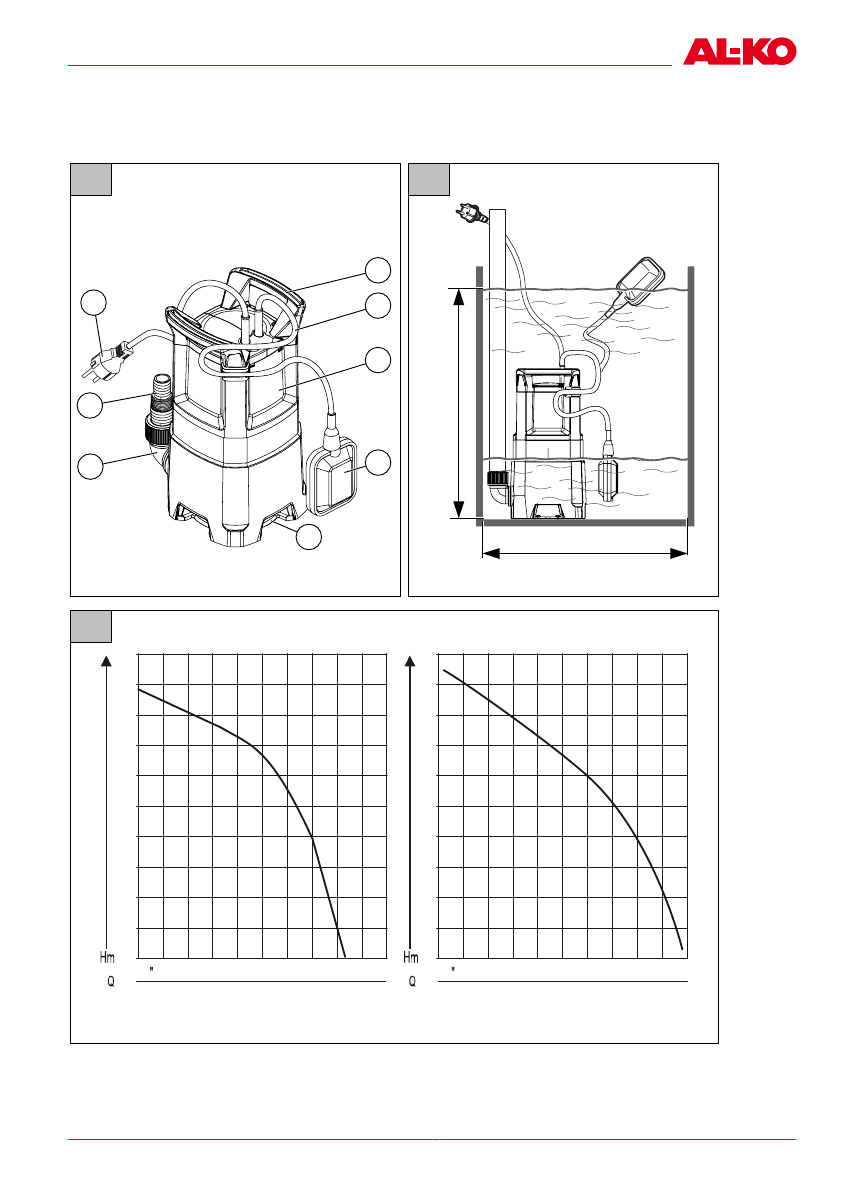 AL-KO

Hm
Q "

Hm
Q "