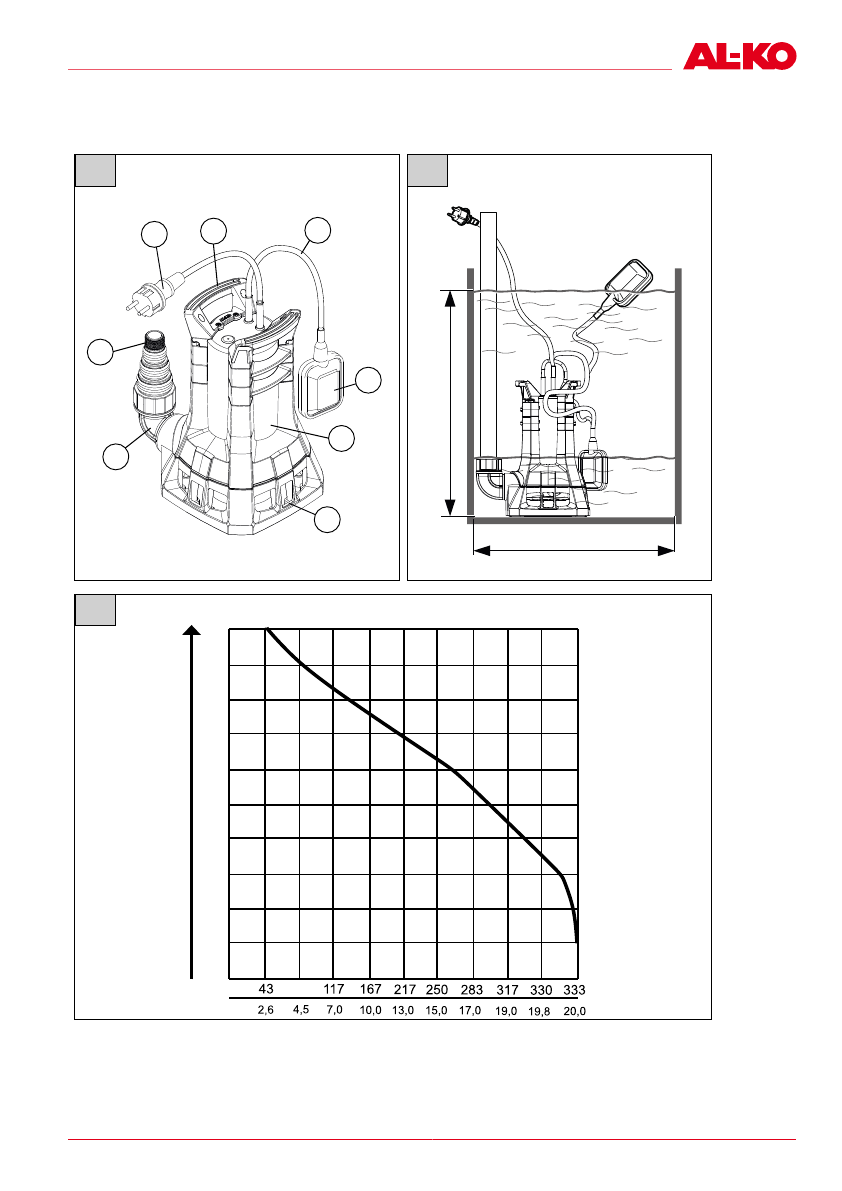 AL-KO

43 117 167 217 250 283 317 330 333

2,6 4,5 7,0 10,0 13,0 15,0 17,0 19,0 19,8 20,0