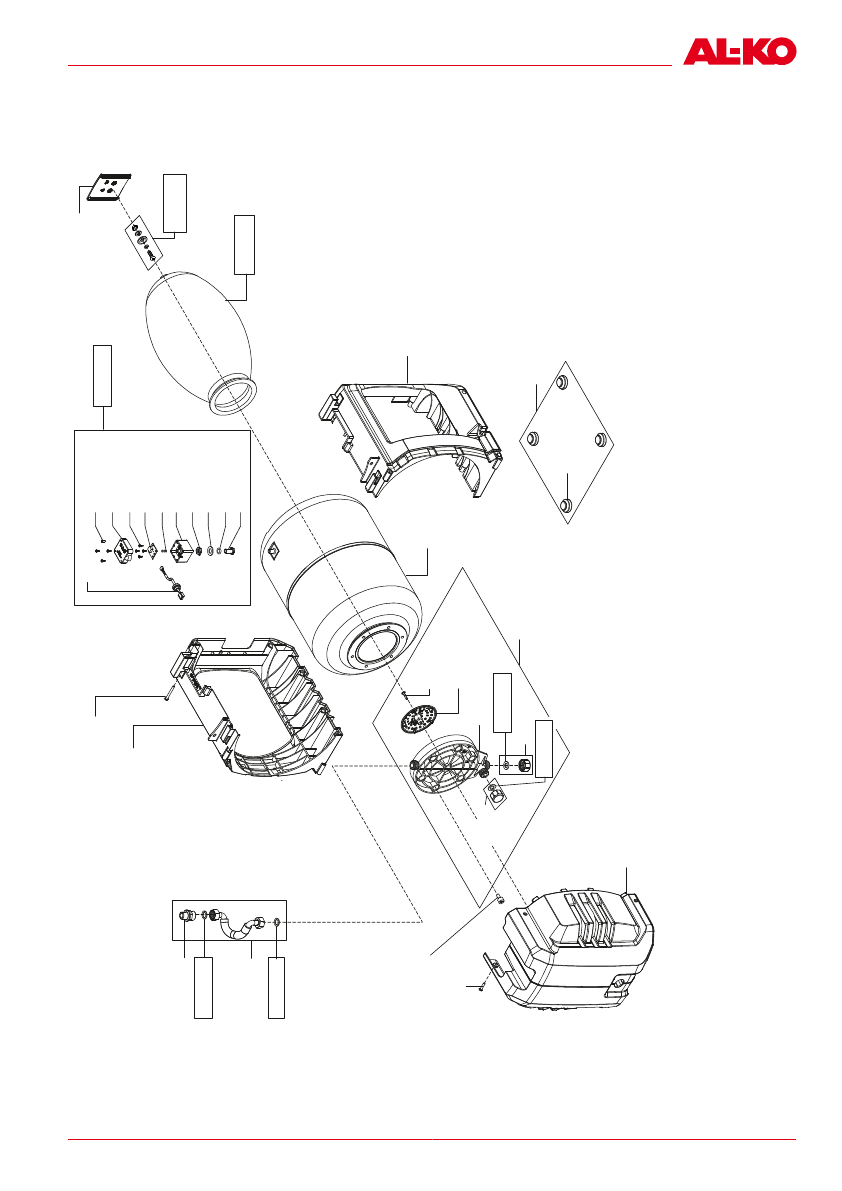 AL-KO