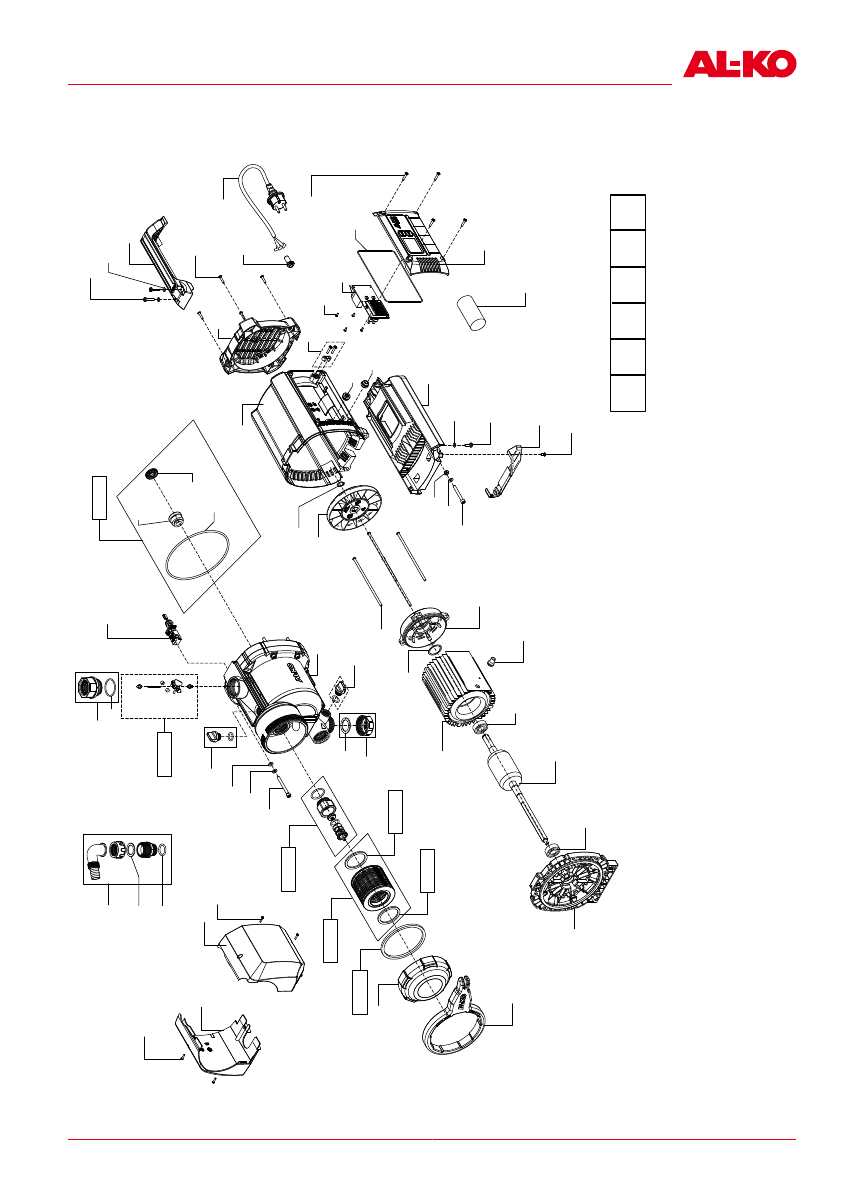 AL-KO