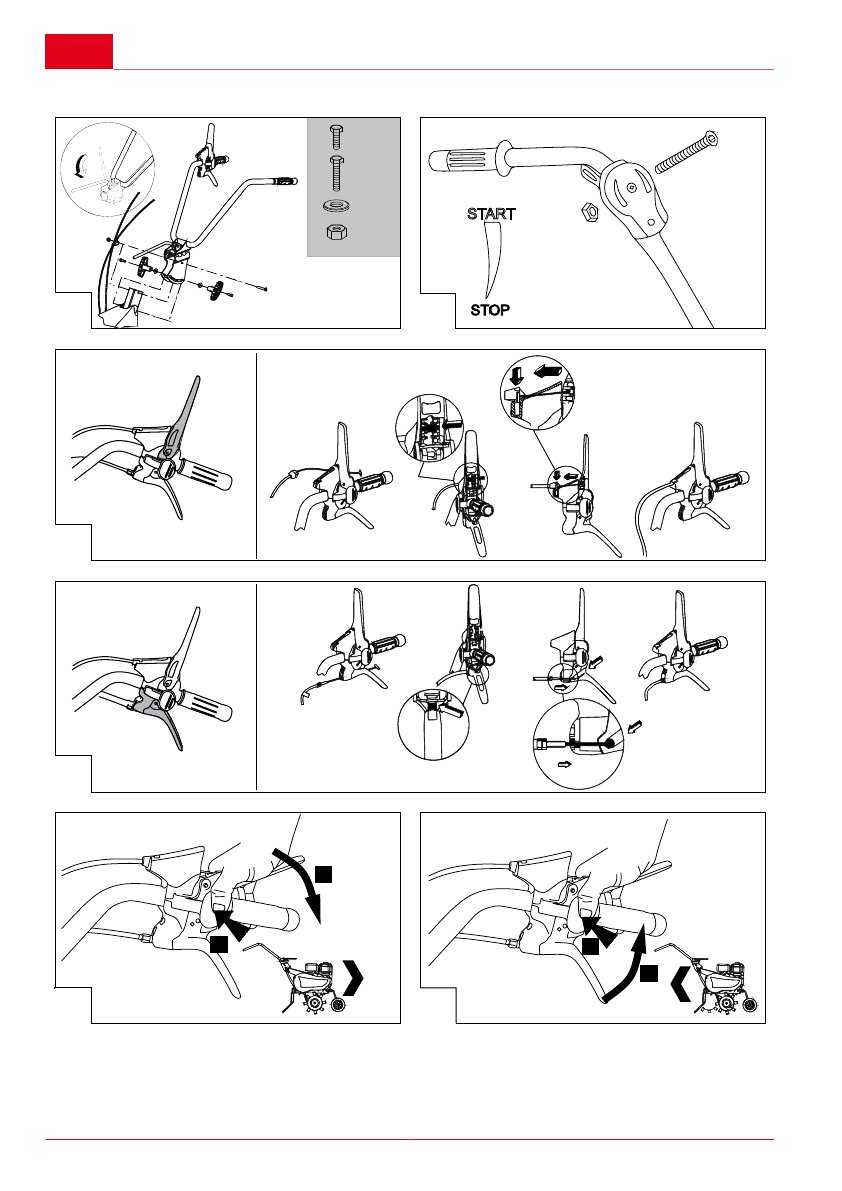 START

STOP