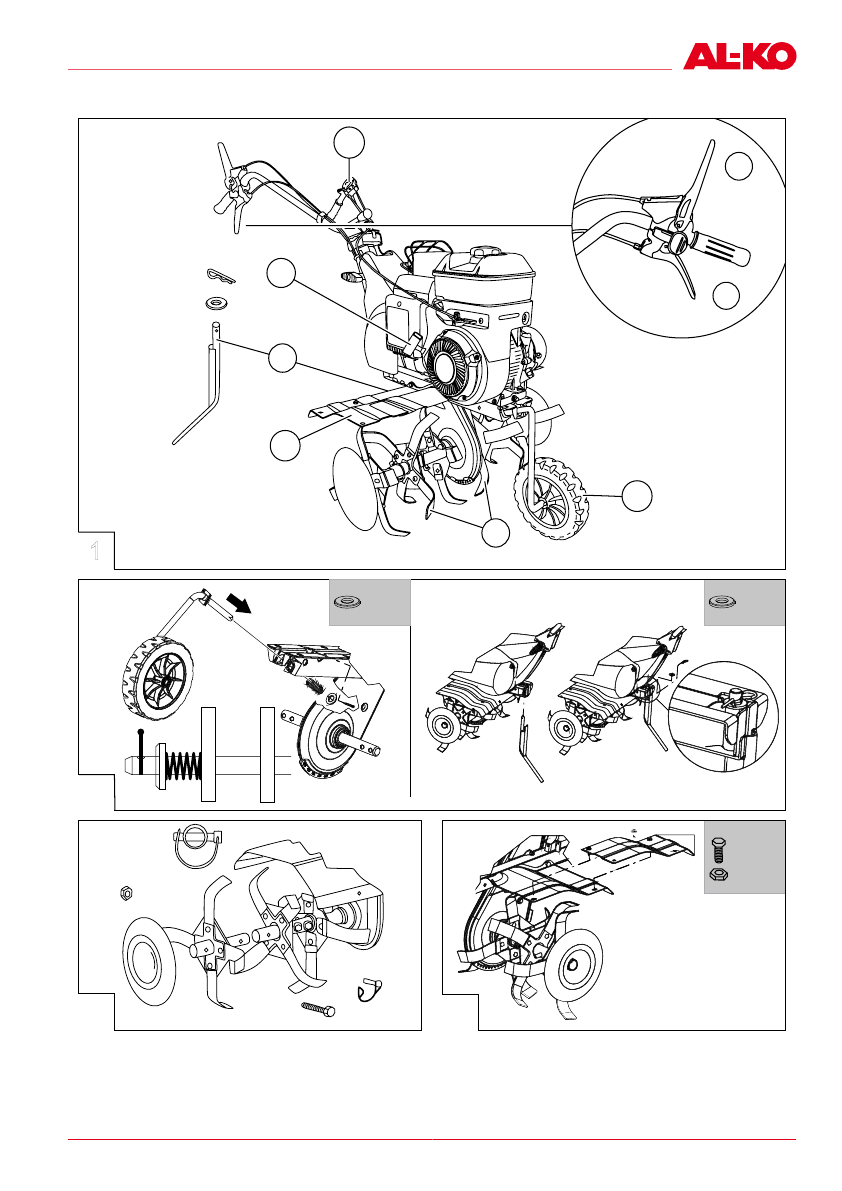 AL-KO

1