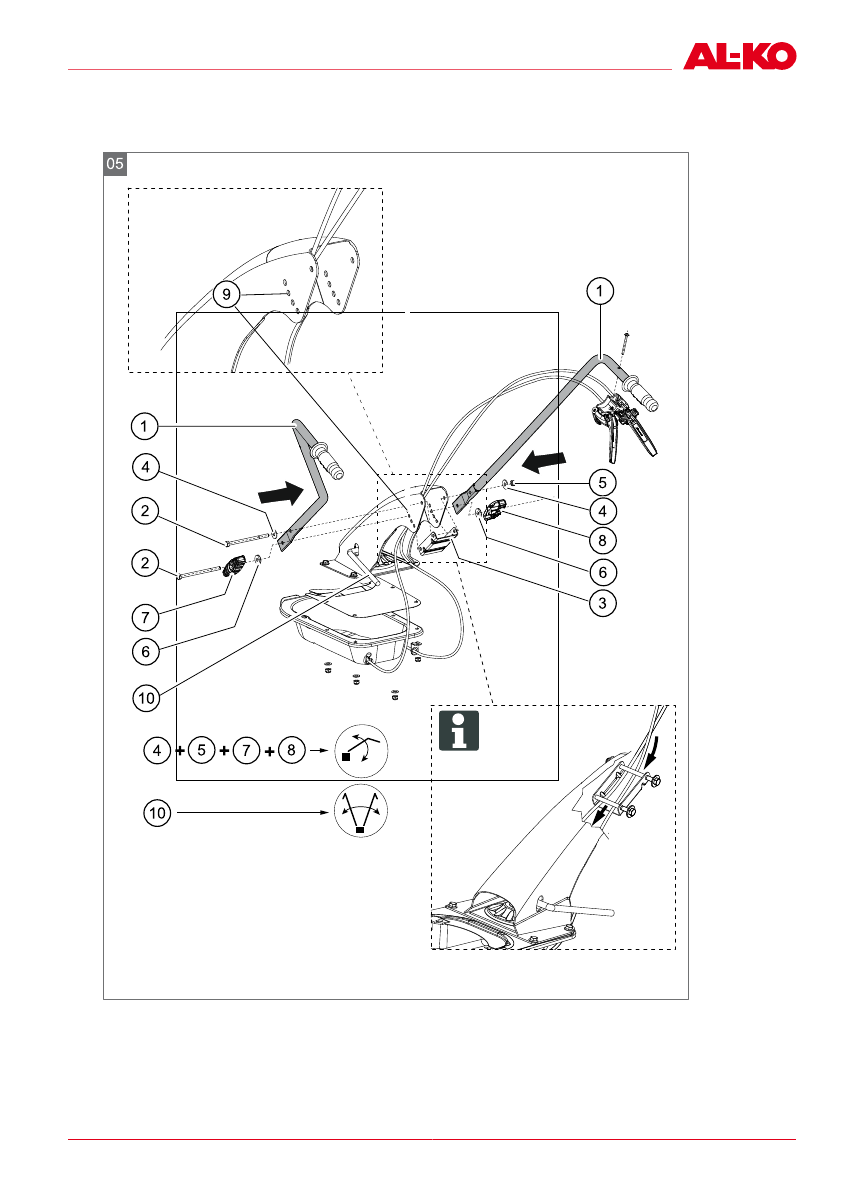 AL-KO

05

9

1

1

4

2

2

7

6

10

5

4

8

6

3

4 + 5 + 7 + 8

10