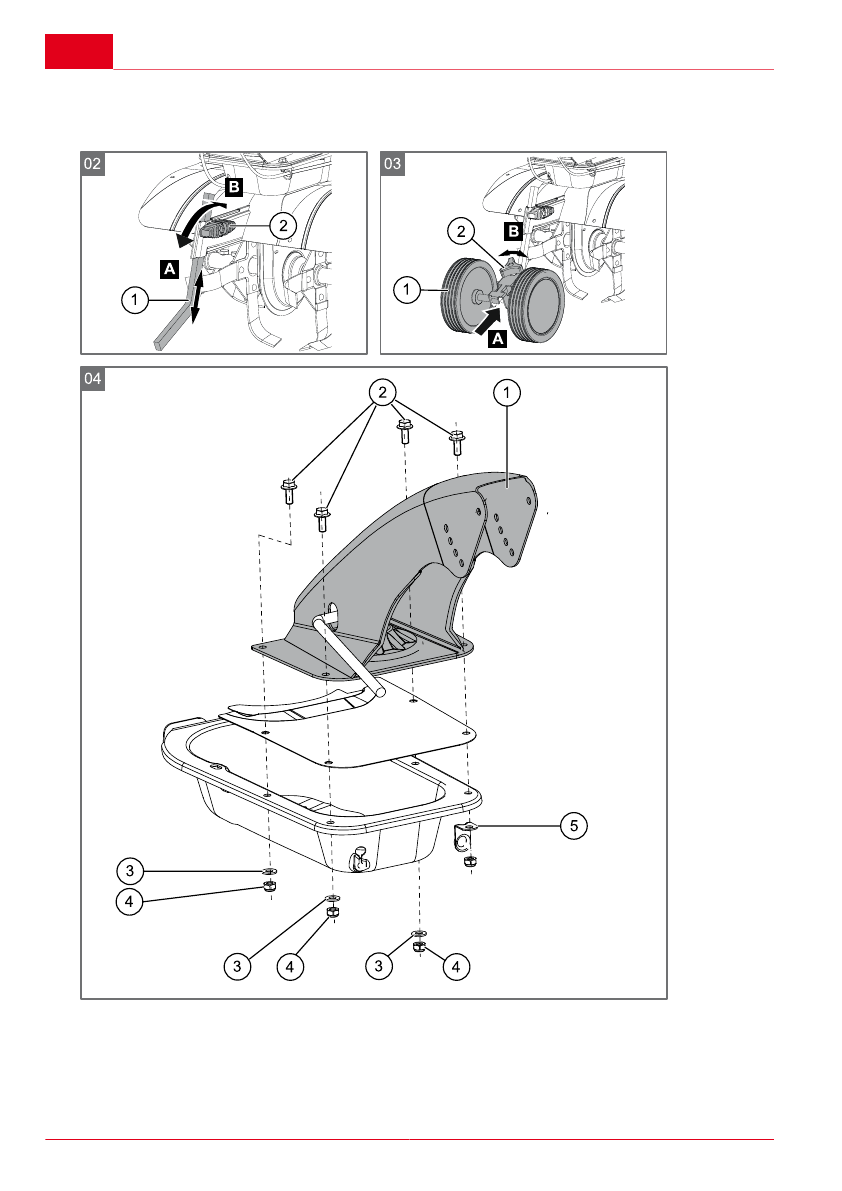 02

B
2
A
1

03

2
B
1
A

04

2
1
5
3
4
3
4
3
4