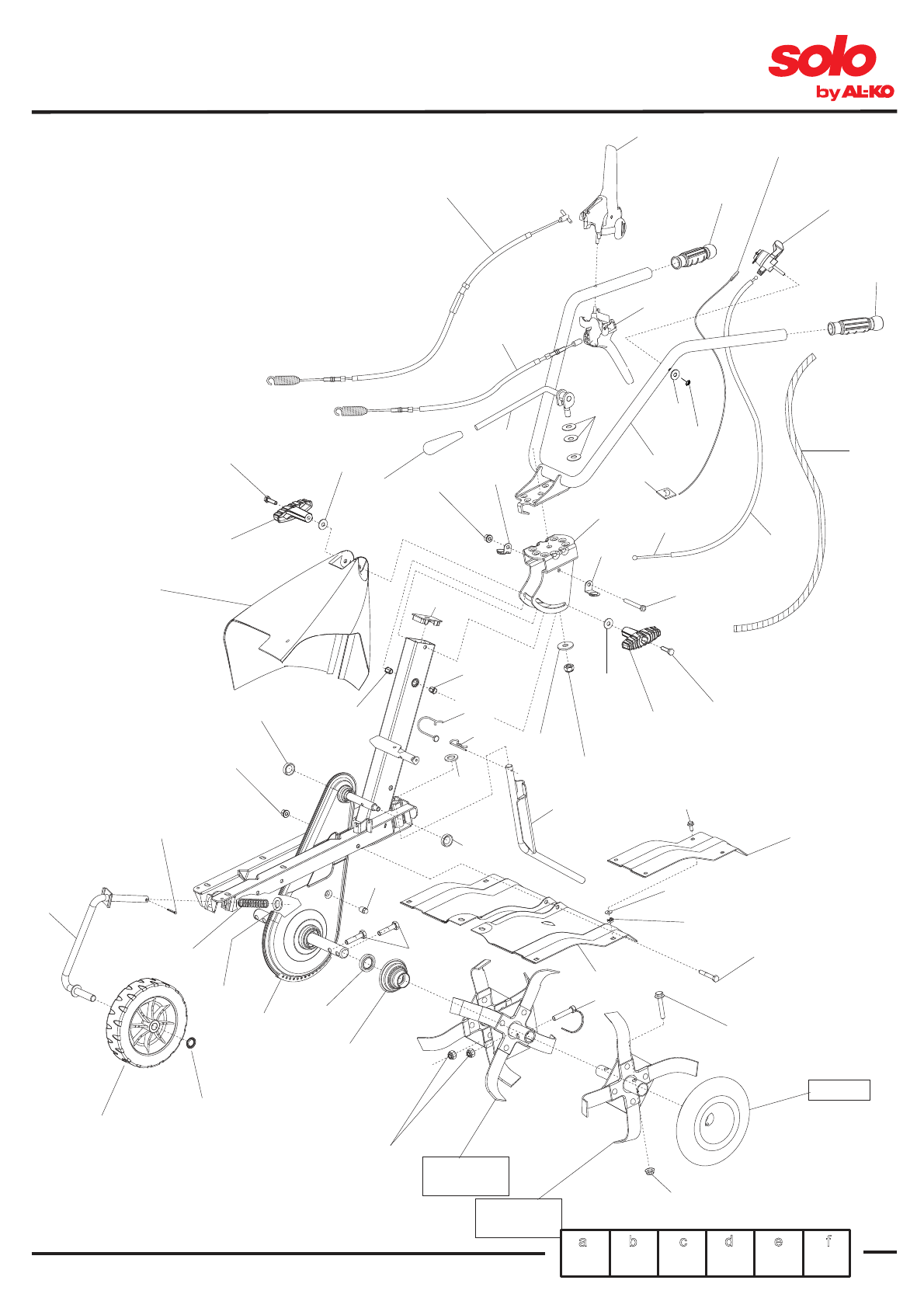 solo
by AL-KO

| a | b | c | d | e | f |
|---|---|---|---|---|---|