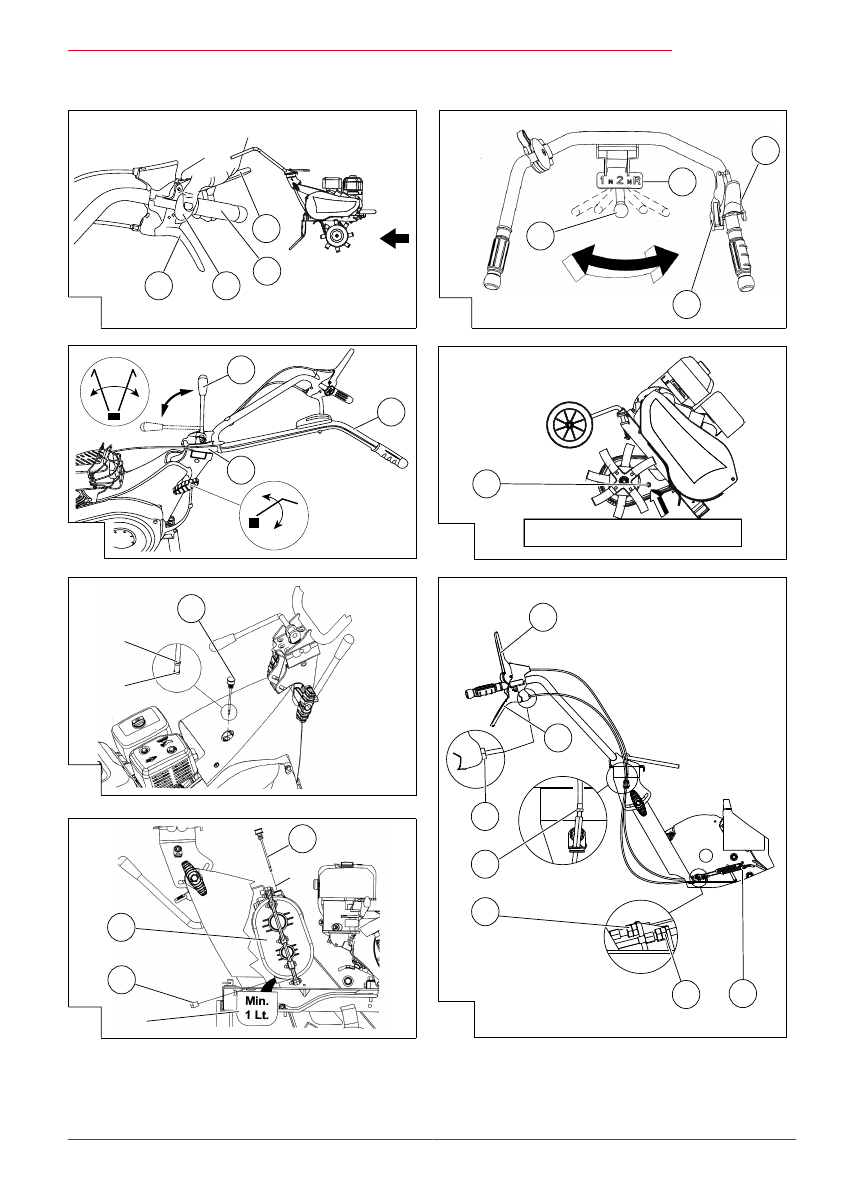 1 N 2 N R

Min.
1 Lt.