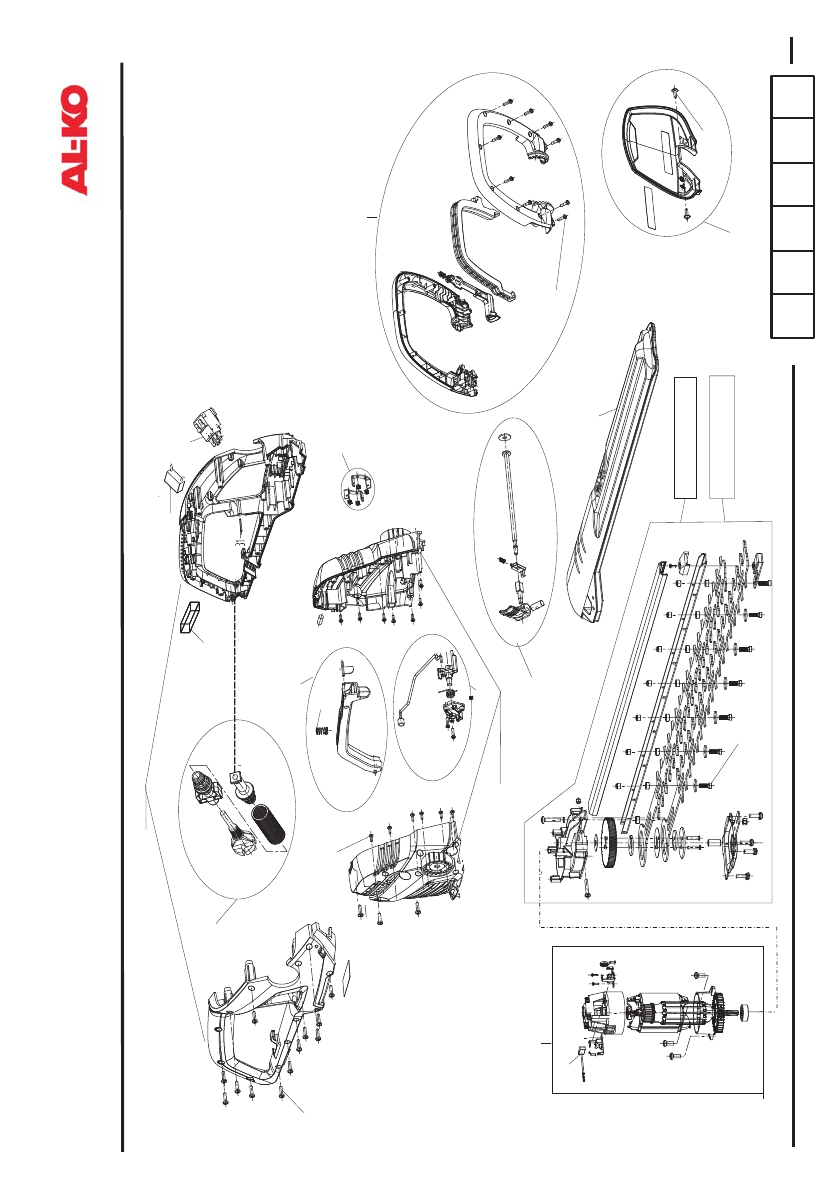 AL-KO