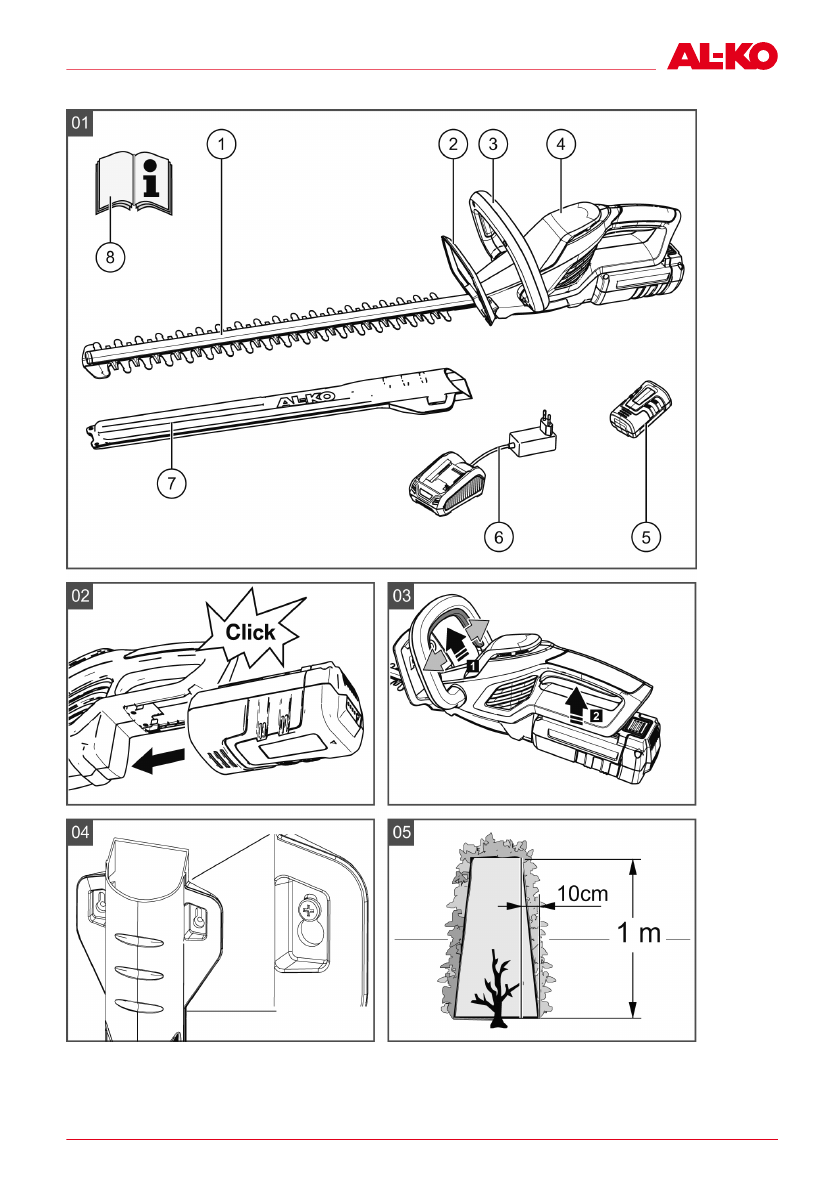 AL-KO

01

1
2
3
4
8
AL-KO
7
6
5

02
Click

03
1
2

04

05
10cm
1 m