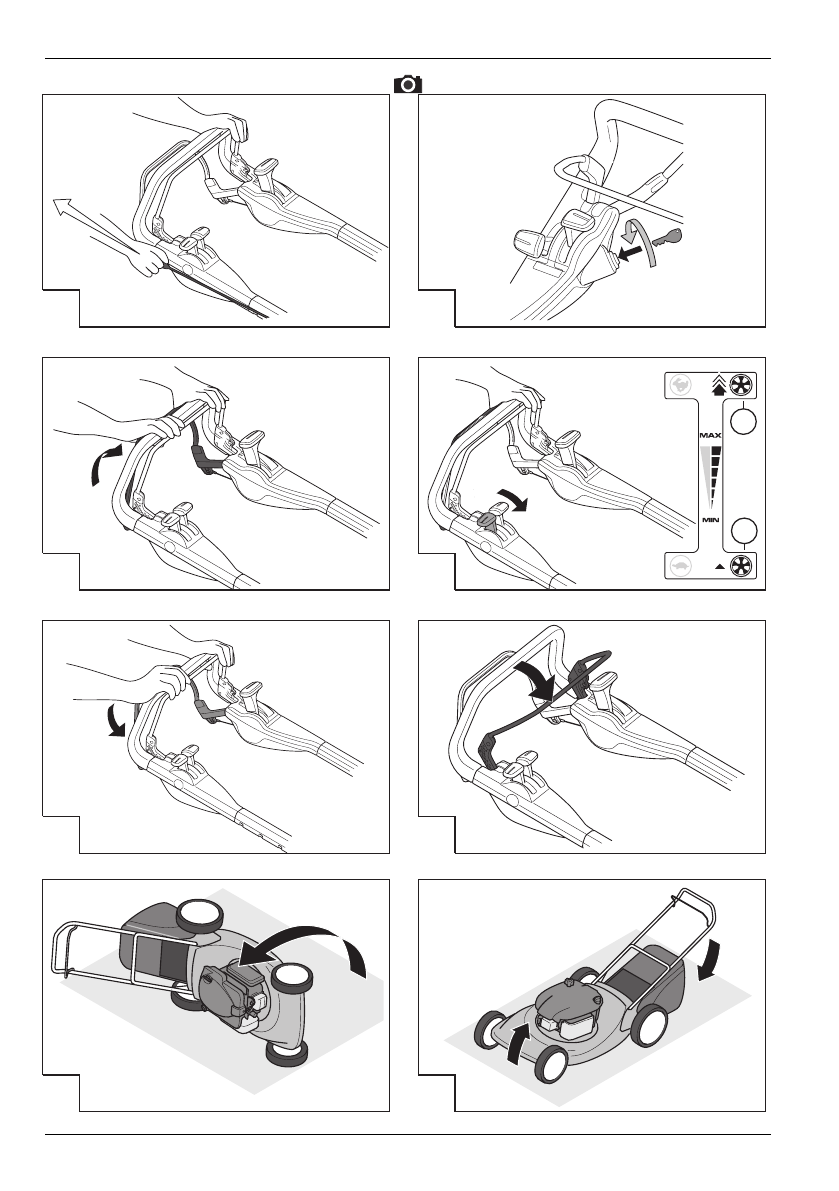 MAX
MIN