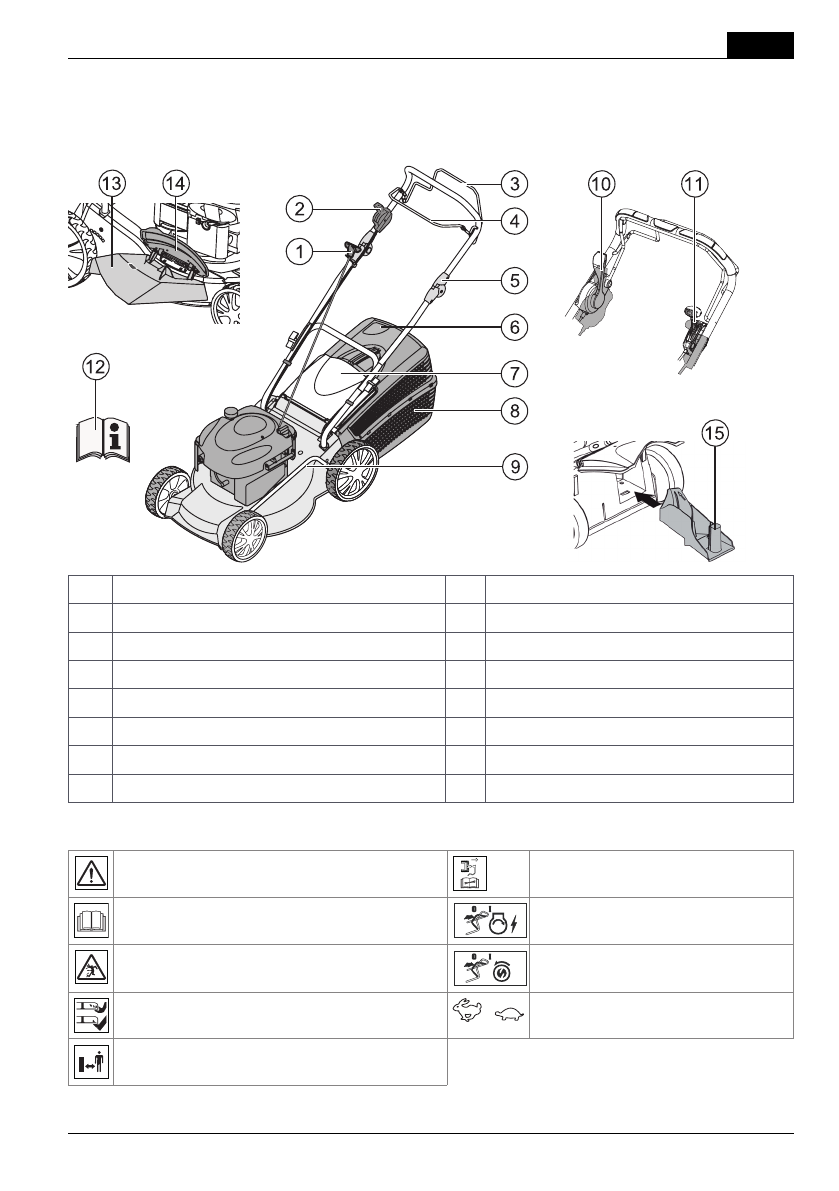 13
14
2
1
3
4
5
6
7
8
9
10
11
12
15