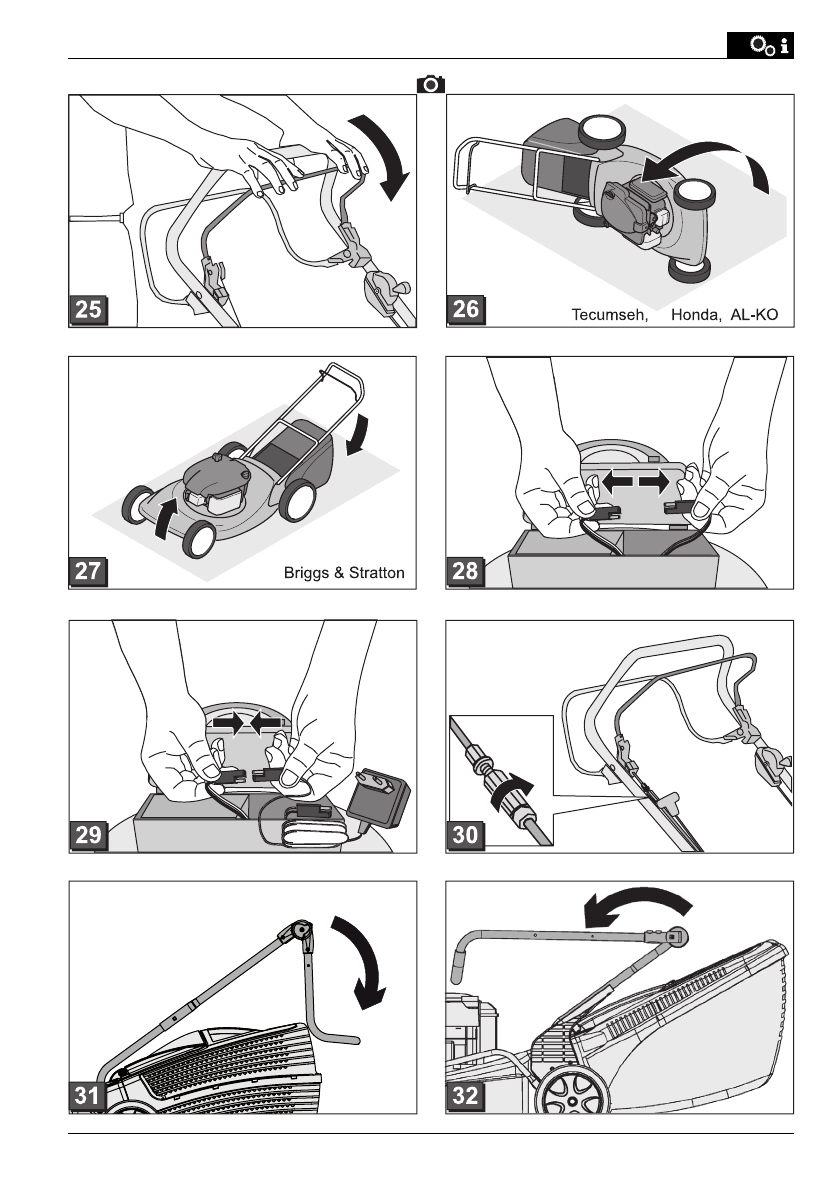 25

26
Tecumseh, Honda, AL-KO

27
Briggs & Stratton

28

29

30

31

32