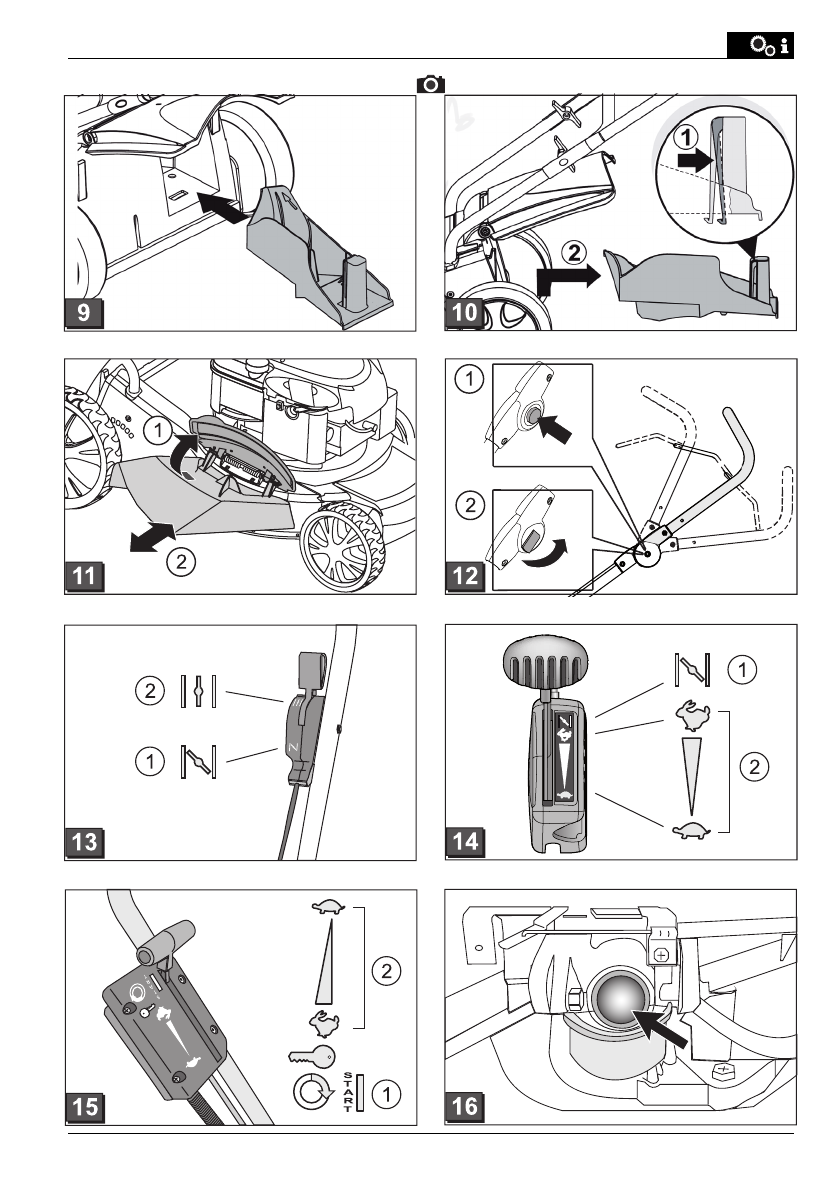 9

1
2
10

1
2
11

1
2
12

2
1
13

1
2
14

2
START
1
15

16