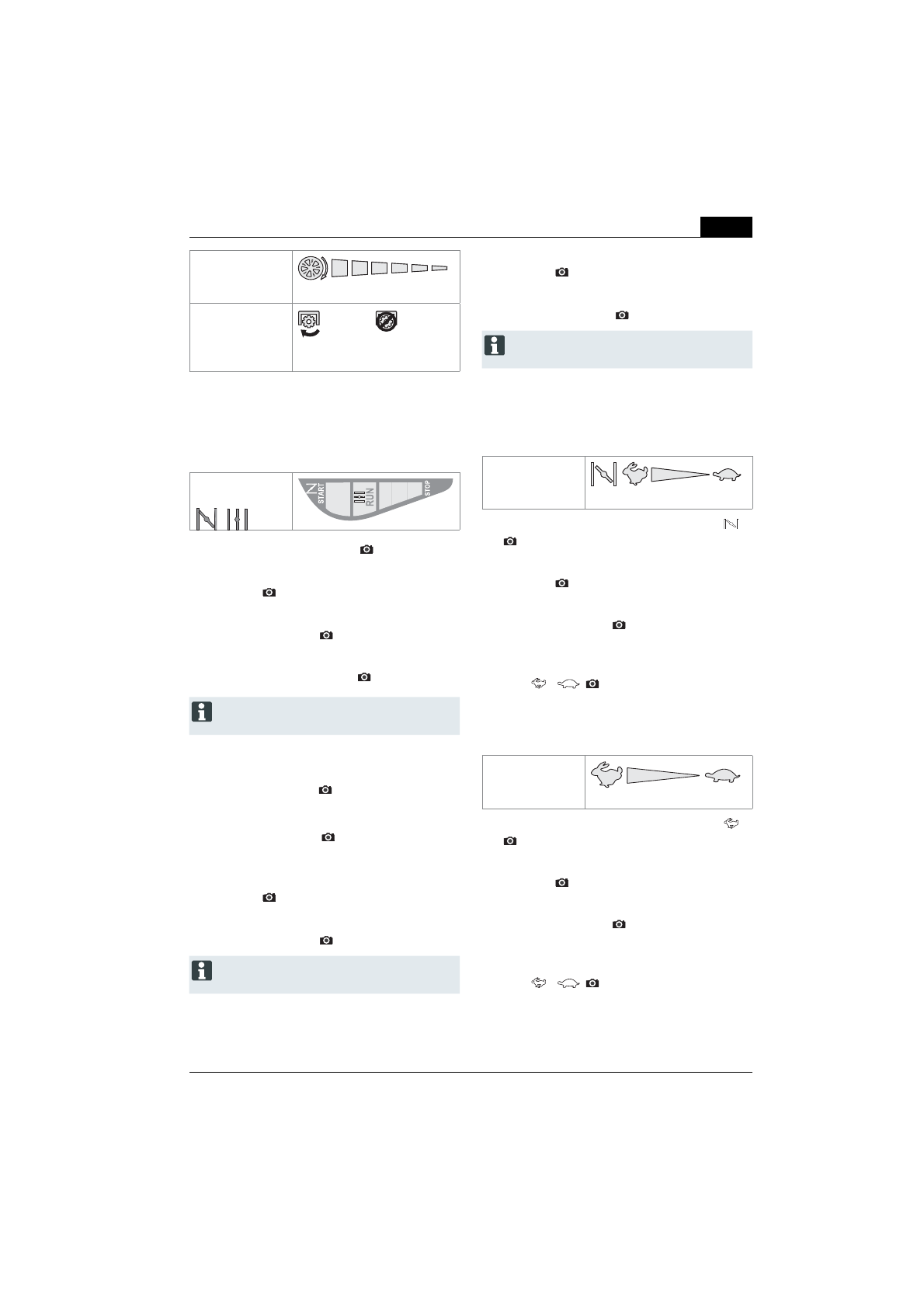 START

RUN

STOP