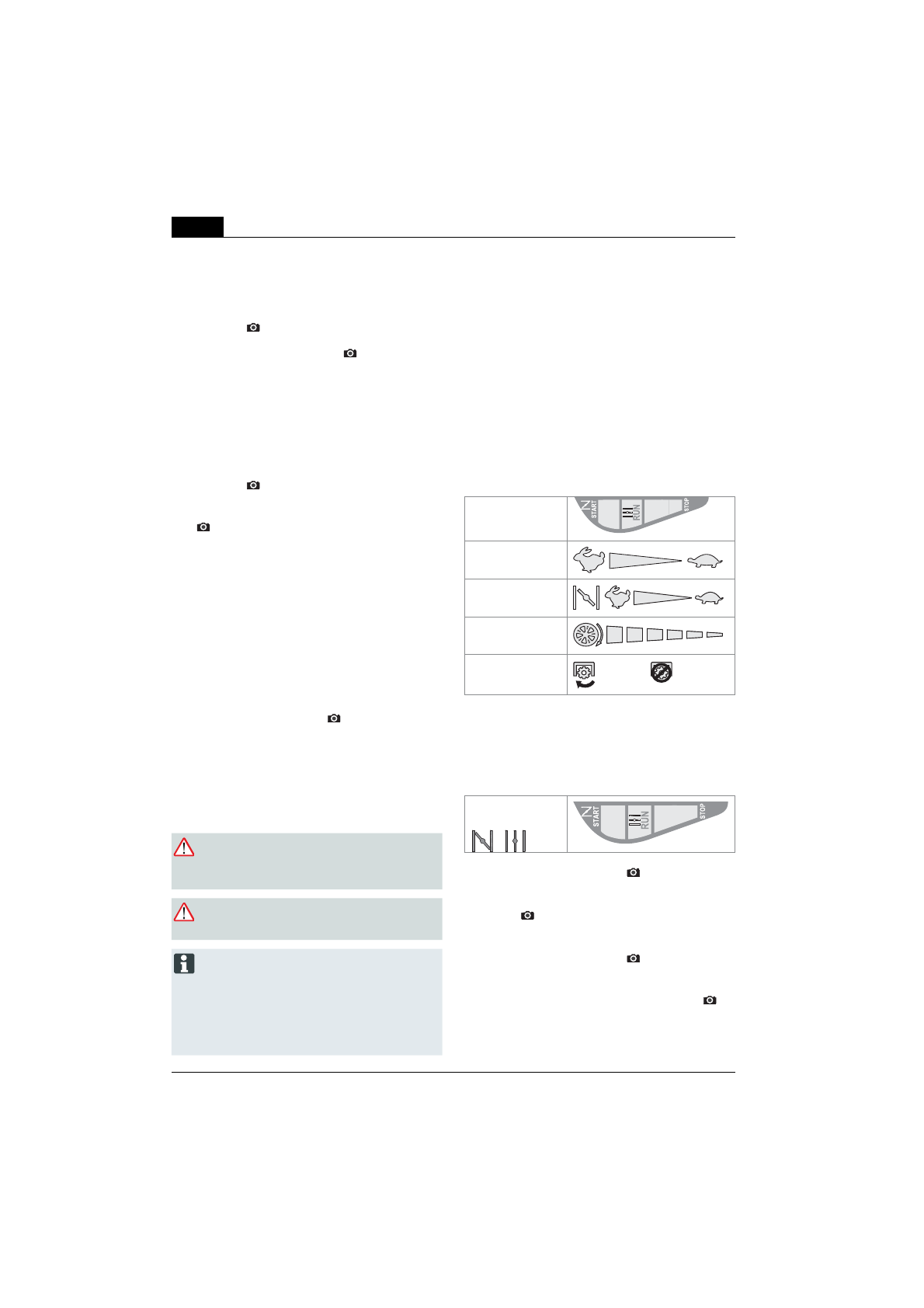 START RUN STOP

START RUN STOP