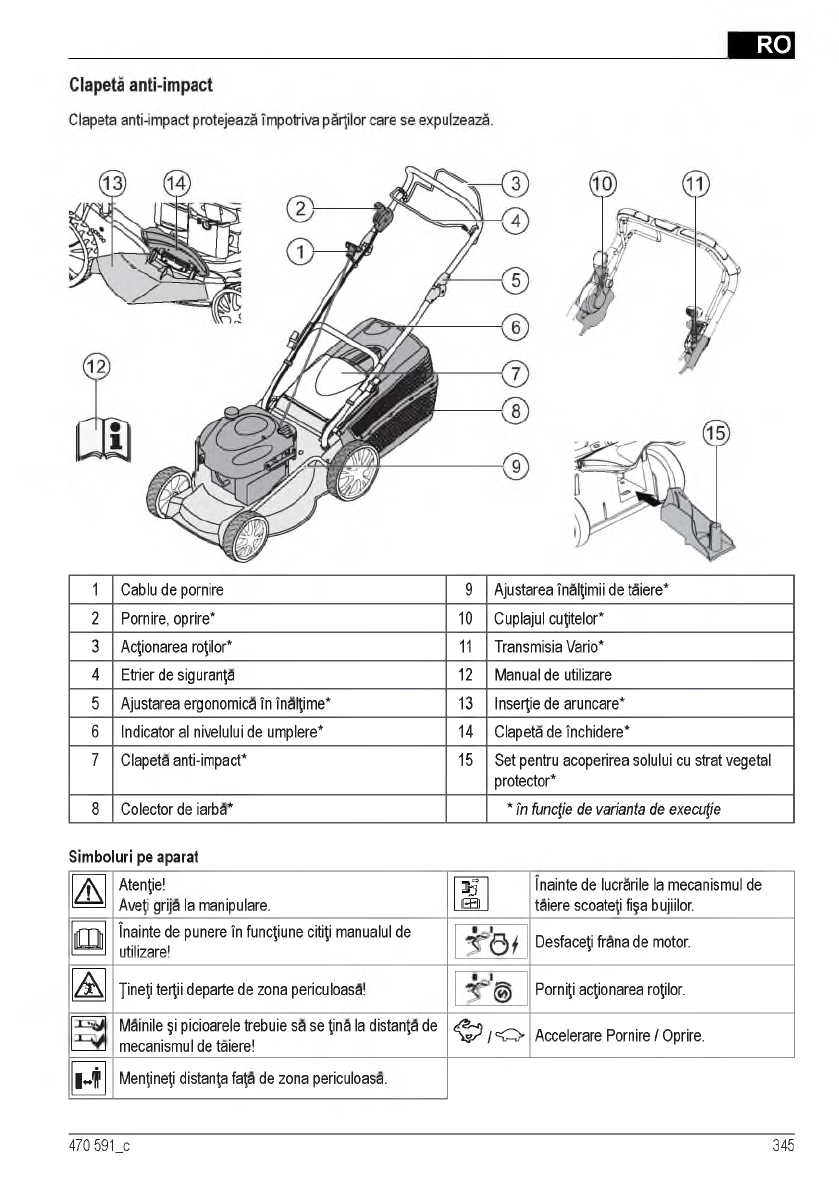 RO

Clapetă anti-impact

Clapeta anti-impact protejează împotriva părţilor care se expulzează.

13 14 2 1 3 4 5 6 7 8 9 10 11 12 15

| 1 | Cablu de pornire | 9 | Ajustarea înălţimii de tăiere* |
|---|---|---|---|
| 2 | Pornire, oprire* | 10 | Cuplajul cuţitelor* |
| 3 | Acţionarea roţilor* | 11 | Transmisia Vario* |
| 4 | Etrier de siguranţă | 12 | Manual de utilizare |
| 5 | Ajustarea ergonomică în înălţime* | 13 | Inserţie de aruncare* |
| 6 | Indicator al nivelului de umplere* | 14 | Clapetă de închidere* |
| 7 | Clapetă anti-impact* | 15 | Set pentru acoperirea solului cu strat vegetal protector* |
| 8 | Colector de iarbă* | | * în funcţie de varianta de execuţie |

Simboluri pe aparat

| | Atenţie! Aveţi grijă la manipulare. | | Înainte de lucrările la mecanismul de tăiere scoateţi fişa bujiilor. |
|---|---|---|---|
| | Înainte de punere în funcţiune citiţi manualul de utilizare! | | Desfaceţi frâna de motor. |
| | Ţineţi terţii departe de zona periculoasă! | | Porniţi acţionarea roţilor. |
| | Mâinile şi picioarele trebuie să se ţină la distanţă de mecanismul de tăiere! | / | Accelerare Pornire / Oprire. |
| | Menţineţi distanţa faţă de zona periculoasă. | | |

470 591_c

345