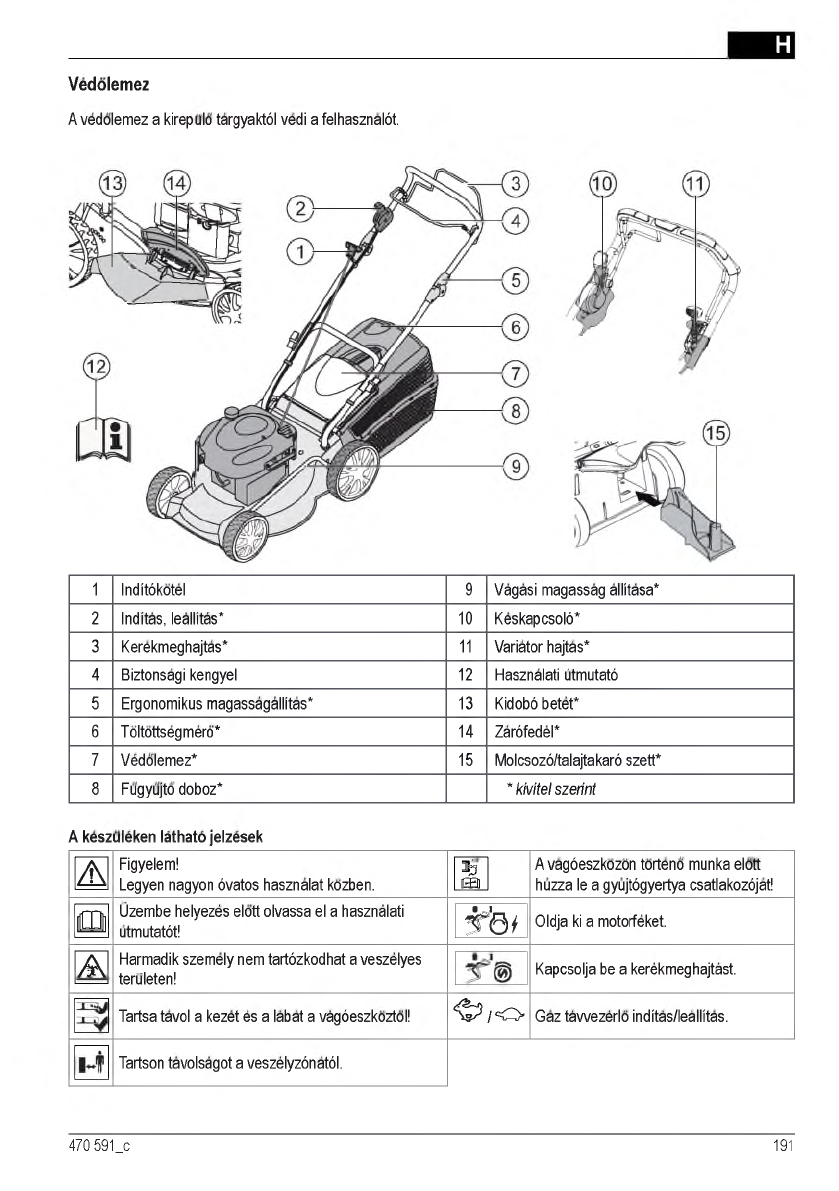 H

Védőlemez

A védőlemez a kirepülő tárgyaktól védi a felhasználót.

13 14 2 1 3 4 5 6 7 8 9 10 11 12 15

| 1 | Indítókötél | 9 | Vágási magasság állítása* |
|---|---|---|---|
| 2 | Indítás, leállítás* | 10 | Késkapcsoló* |
| 3 | Kerékmeghajtás* | 11 | Variátor hajtás* |
| 4 | Biztonsági kengyel | 12 | Használati útmutató |
| 5 | Ergonomikus magasságállítás* | 13 | Kidobó betét* |
| 6 | Töltöttségmérő* | 14 | Zárófedél* |
| 7 | Védőlemez* | 15 | Molcsozó/talajtakaró szett* |
| 8 | Fűgyűjtő doboz* | | * kivitel szerint |

A készüléken látható jelzések

| | Figyelem! Legyen nagyon óvatos használat közben. | | A vágóeszközön történő munka előtt húzza le a gyújtógyertya csatlakozóját! |
|---|---|---|---|
| | Üzembe helyezés előtt olvassa el a használati útmutatót! | | Oldja ki a motorféket. |
| | Harmadik személy nem tartózkodhat a veszélyes területen! | | Kapcsolja be a kerékmeghajtást. |
| | Tartsa távol a kezét és a lábát a vágóeszköztől! | / | Gáz távvezérlő indítás/leállítás. |
| | Tartson távolságot a veszélyzónától. | | |

470 591_c 191